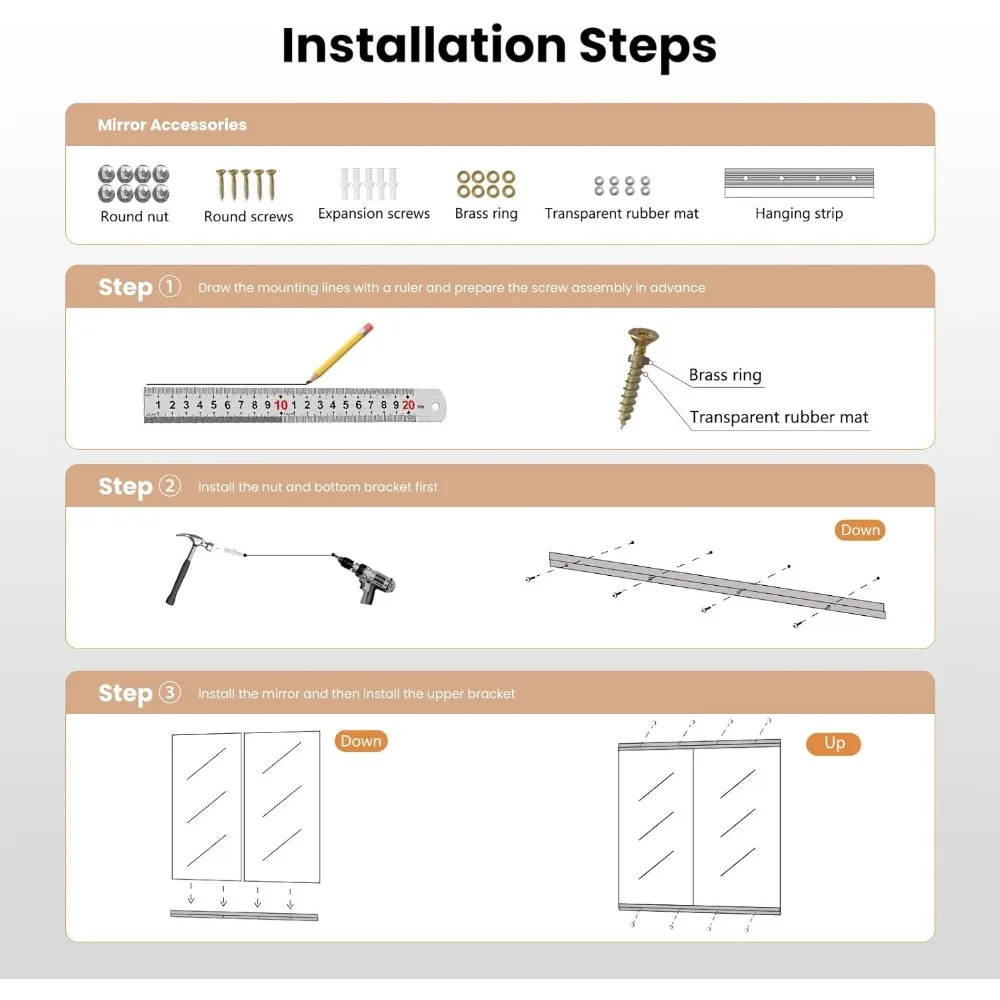 Installation Steps

Mirror Accessories

Round nut
Round screws
Expansion screws
Brass ring
Transparent rubber mat
Hanging strip

Step ① Draw the mounting lines with a ruler and prepare the screw assembly in advance

1 2 3 4 5 6 7 8 9 10 1 2 3 4 5 6 7 8 9 20

Brass ring
Transparent rubber mat

Step ② Install the nut and bottom bracket first

Down

Step ③ Install the mirror and then install the upper bracket

Down

Up