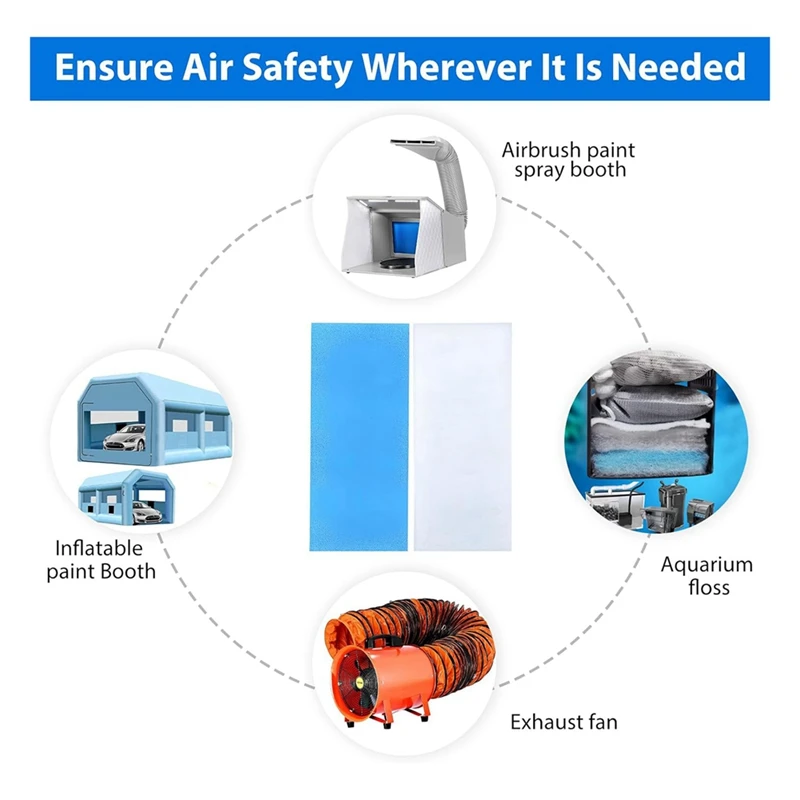 Ensure Air Safety Wherever It Is Needed

Airbrush paint spray booth

Inflatable paint Booth

Aquarium floss

Exhaust fan