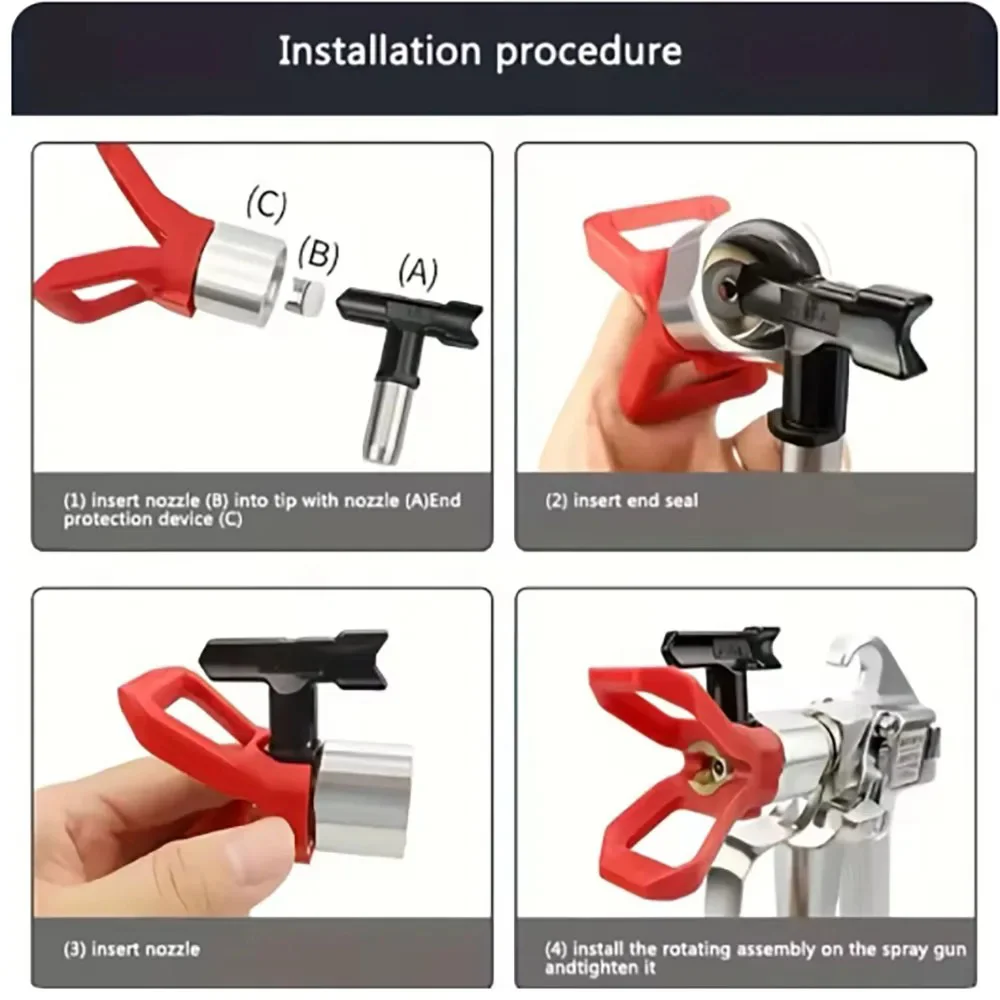 Installation procedure

(C)

(B)

(A)

(1) insert nozzle (B) into tip with nozzle (A)End protection device (C)

(2) insert end seal

(3) insert nozzle

(4) install the rotating assembly on the spray gun andtighten it