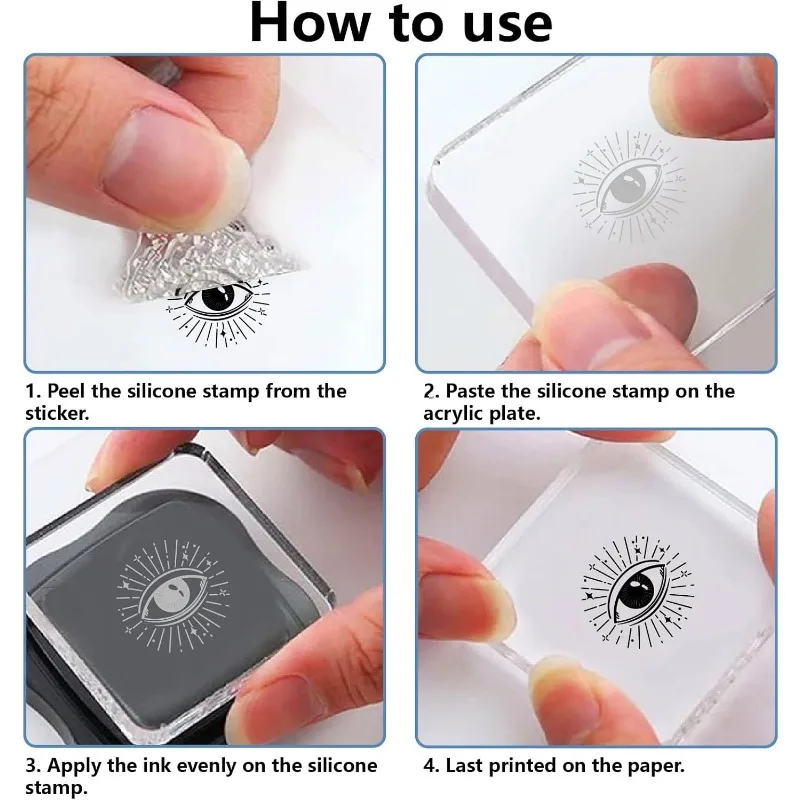 How to use

1. Peel the silicone stamp from the sticker.

2. Paste the silicone stamp on the acrylic plate.

3. Apply the ink evenly on the silicone stamp.

4. Last printed on the paper.