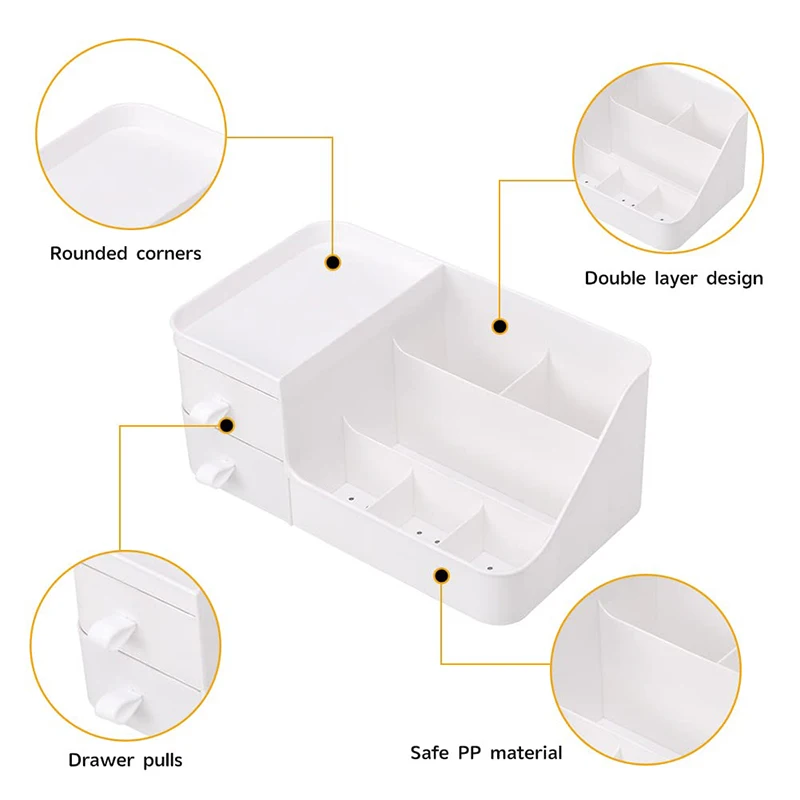 Rounded corners

Double layer design

Drawer pulls

Safe PP material