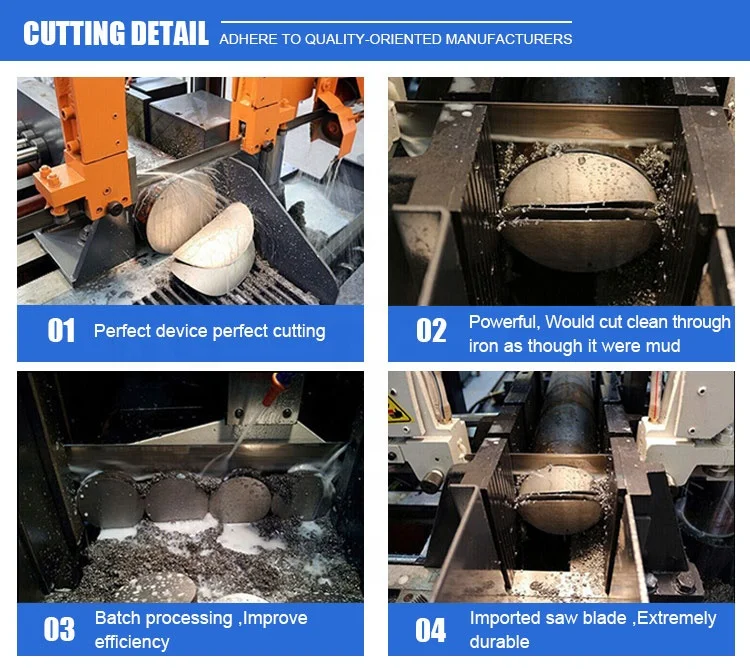 CUTTING DETAIL ADHERE TO QUALITY-ORIENTED MANUFACTURERS

01 Perfect device perfect cutting

02 Powerful, Would cut clean through iron as though it were mud

03 Batch processing ,Improve efficiency

04 Imported saw blade ,Extremely durable