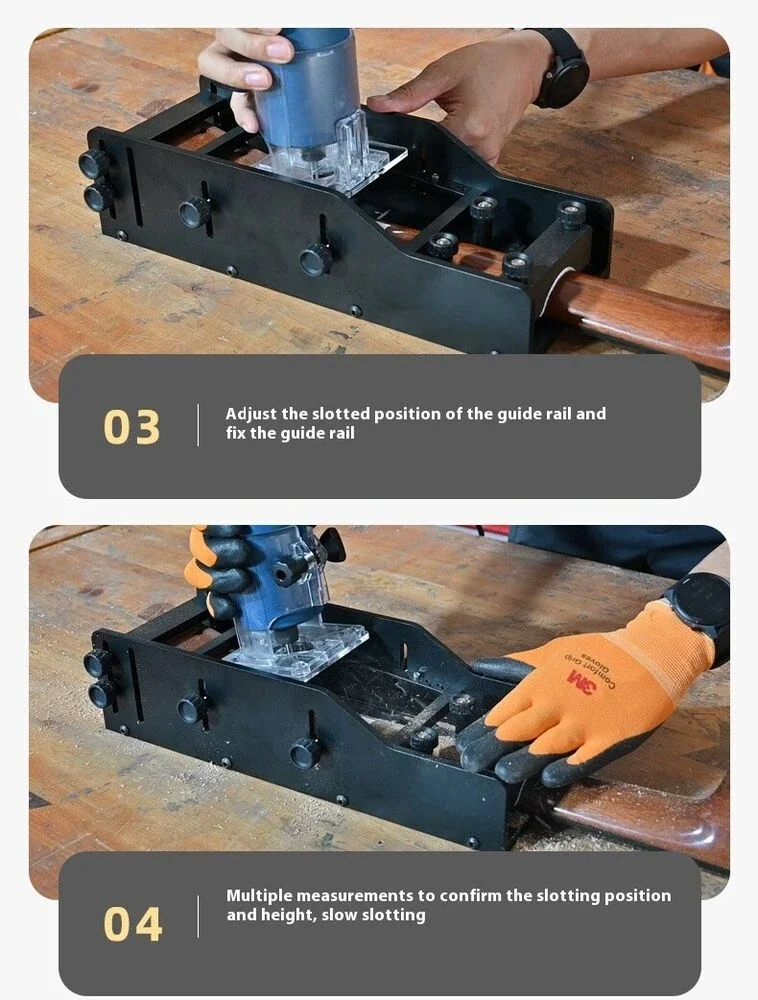 03

Adjust the slotted position of the guide rail and fix the guide rail

3M
Comfort Grip
Gloves

04

Multiple measurements to confirm the slotting position and height, slow slotting