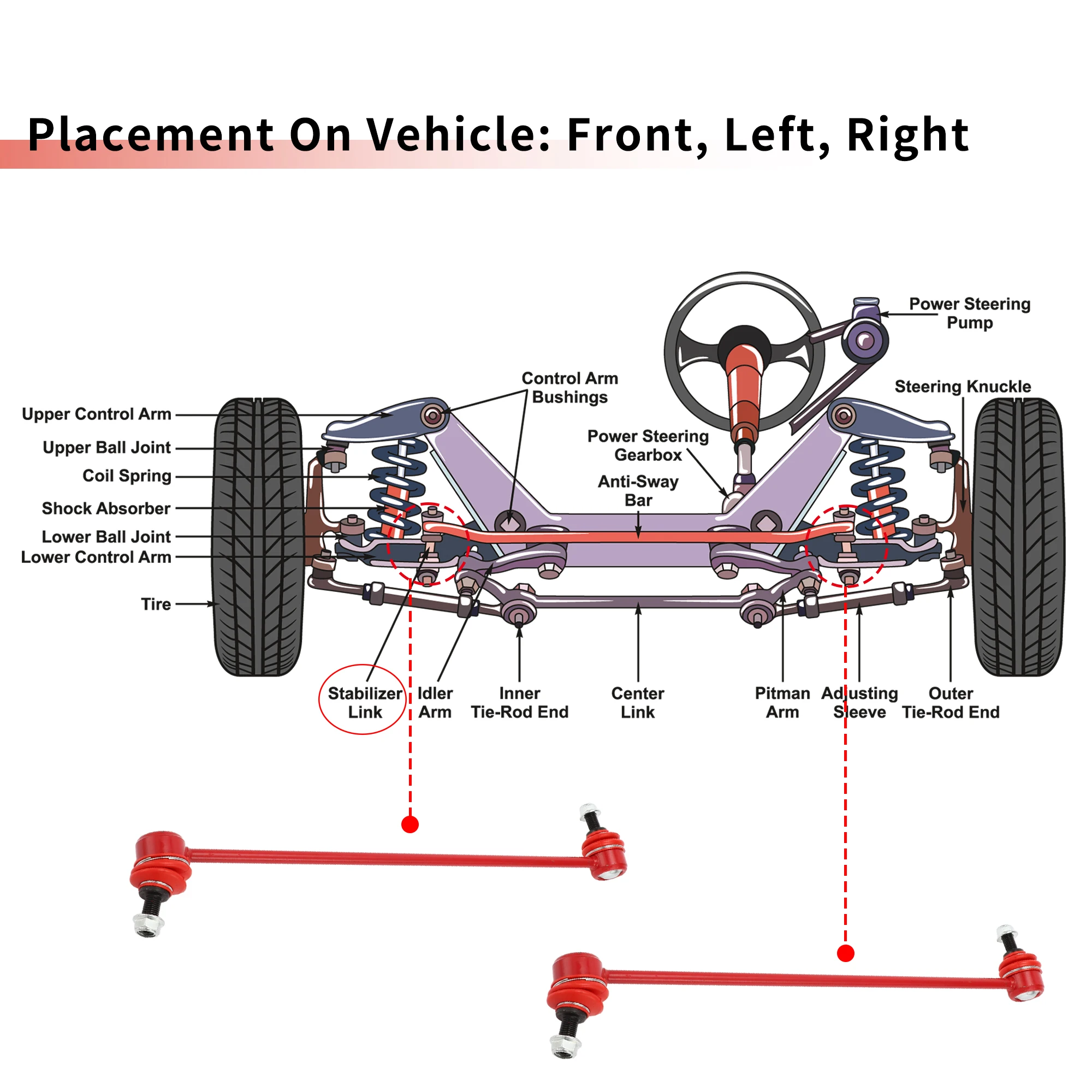 Placement On Vehicle: Front, Left, Right

Power Steering Pump

Control Arm Bushings

Steering Knuckle

Upper Control Arm

Upper Ball Joint

Coil Spring

Shock Absorber

Lower Ball Joint

Lower Control Arm

Tire

Power Steering Gearbox

Anti-Sway Bar

Stabilizer Link

Idler Arm

Inner Tie-Rod End

Center Link

Pitman Arm

Adjusting Sleeve

Outer Tie-Rod End