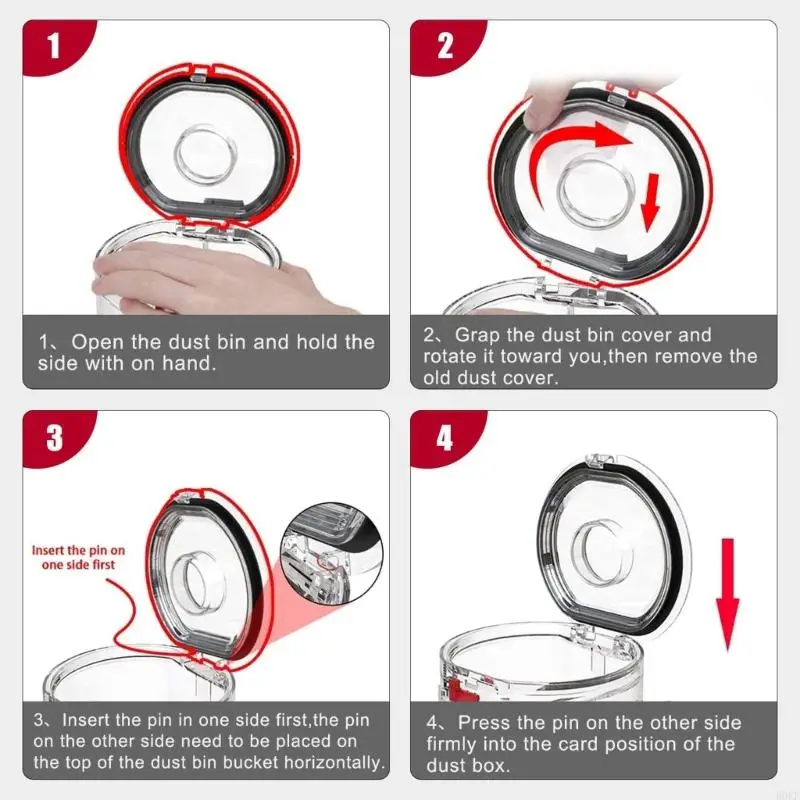 1

1、Open the dust bin and hold the side with on hand.

2

2、Grap the dust bin cover and rotate it toward you,then remove the old dust cover.

3

Insert the pin on one side first

3、Insert the pin in one side first,the pin on the other side need to be placed on the top of the dust bin bucket horizontally.

4

4、Press the pin on the other side firmly into the card position of the dust box.