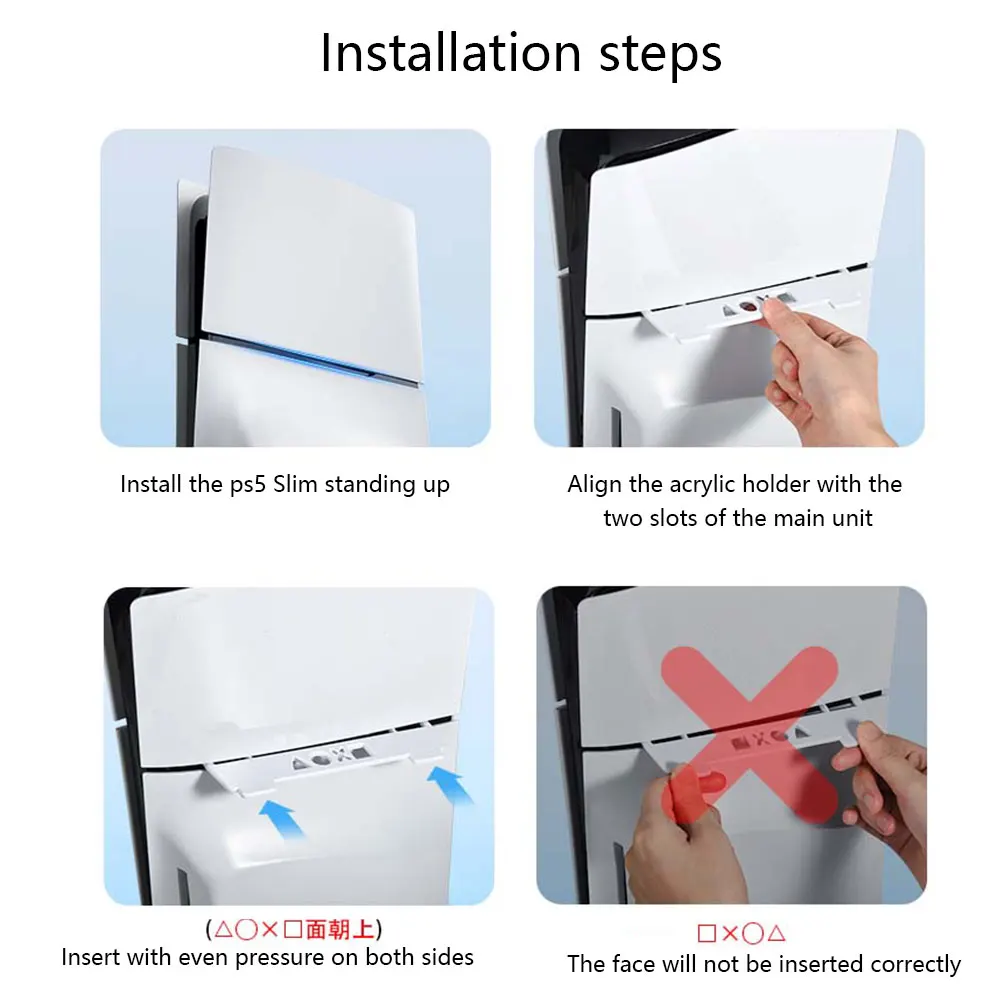 Installation steps

Install the ps5 Slim standing up

Align the acrylic holder with the two slots of the main unit

(△○×□面朝上)
Insert with even pressure on both sides

□×○△
The face will not be inserted correctly