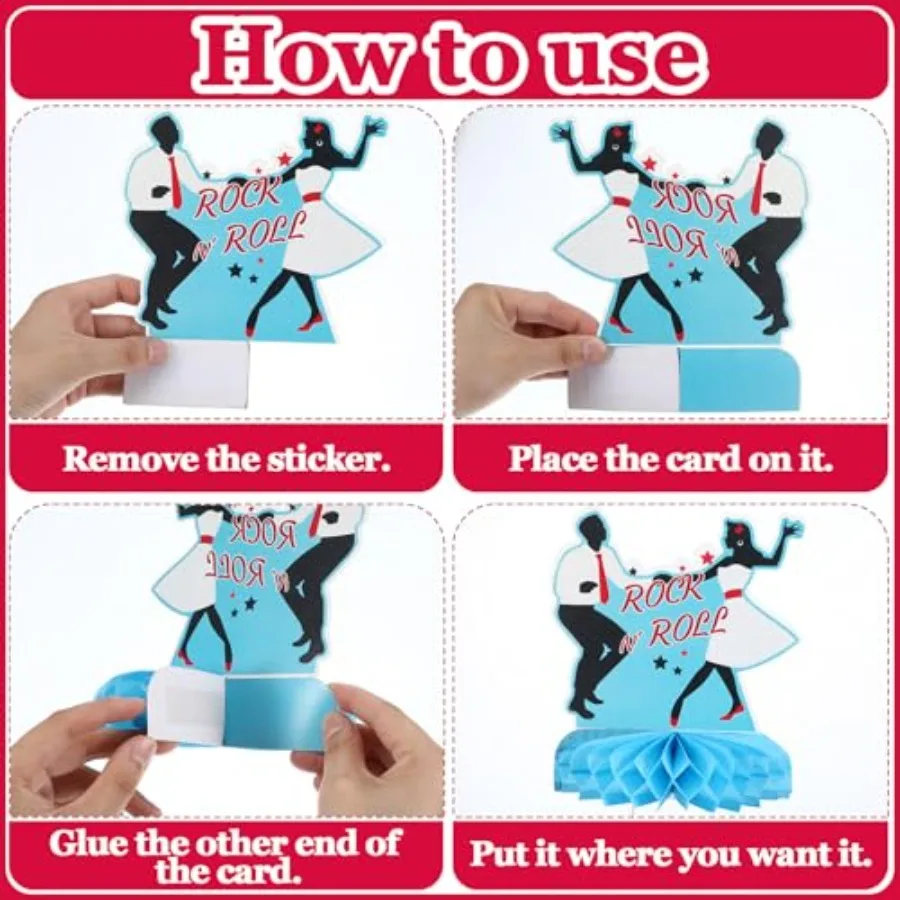 How to use

ROCK N' ROLL

Remove the sticker.

ROCK N' ROLL

Place the card on it.

ROCK N' ROLL

Glue the other end of the card.

ROCK N' ROLL

Put it where you want it.