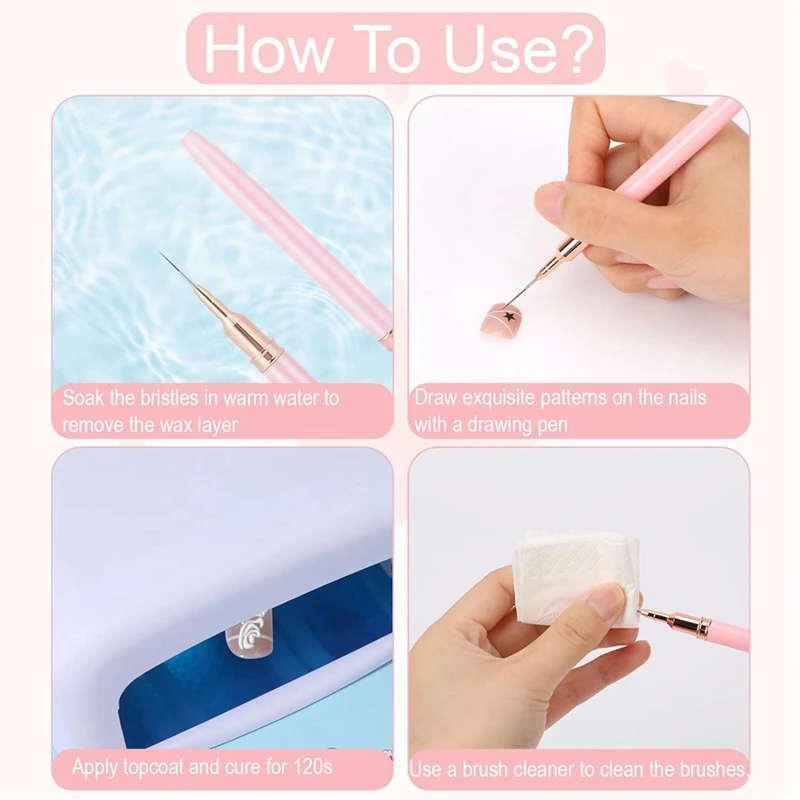 How To Use?

Soak the bristles in warm water to remove the wax layer

Draw exquisite patterns on the nails with a drawing pen

Apply topcoat and cure for 120s

Use a brush cleaner to clean the brushes.