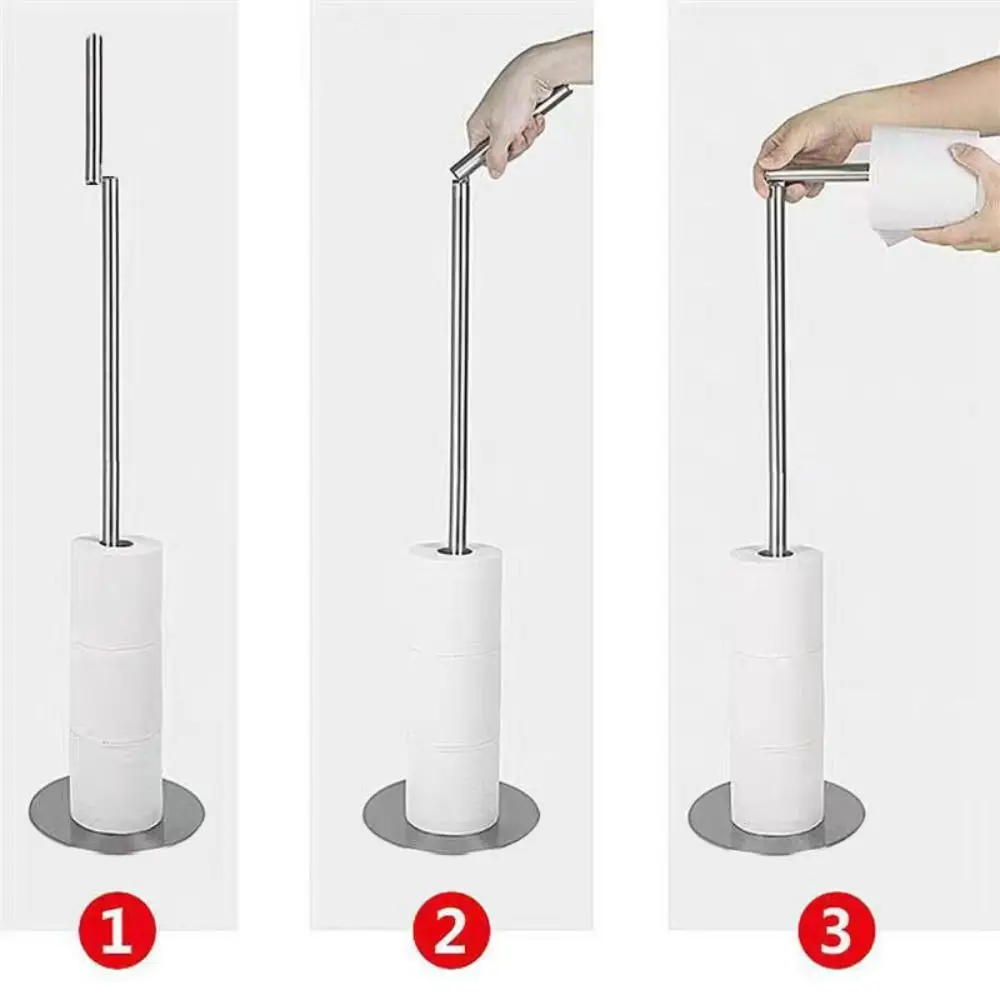 1

2

3