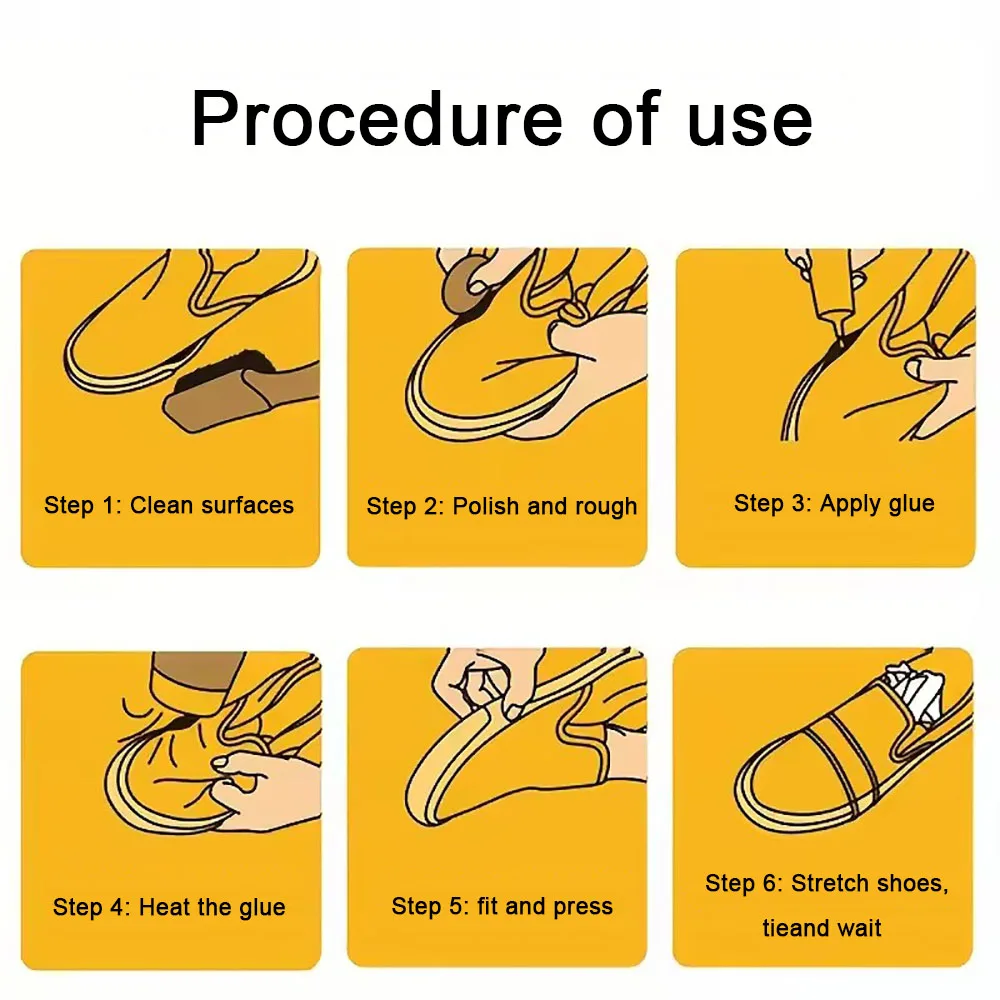 Procedure of use

Step 1: Clean surfaces

Step 2: Polish and rough

Step 3: Apply glue

Step 4: Heat the glue

Step 5: fit and press

Step 6: Stretch shoes, tieand wait