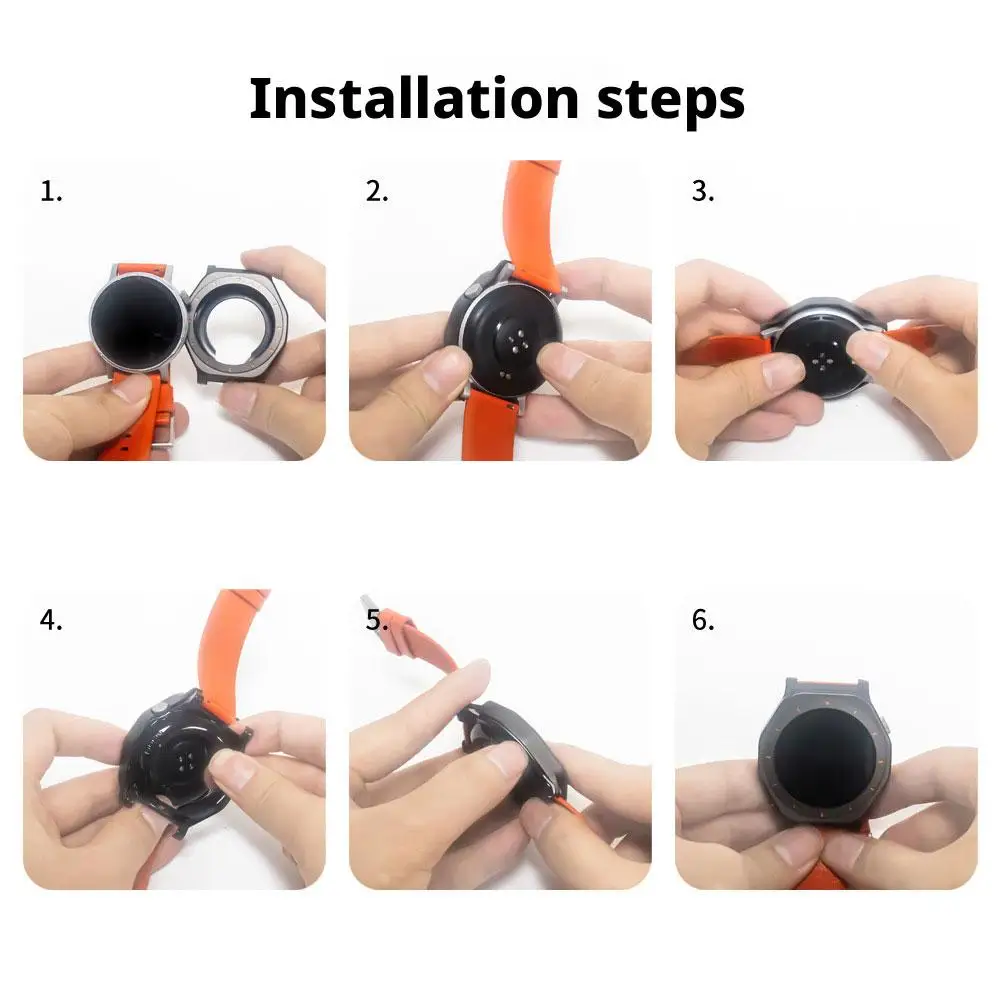 Installation steps

1.

2.

3.

4.

5.

6.