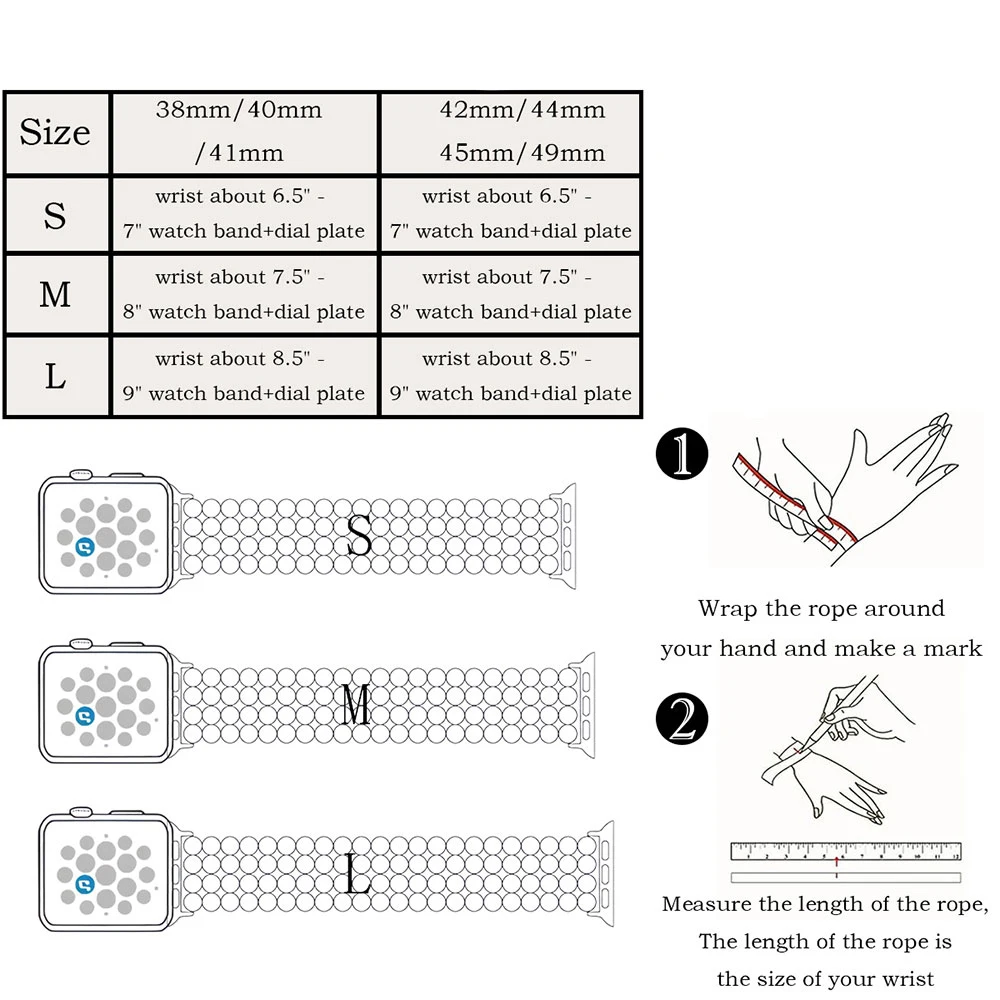 | Size | 38mm/40mm /41mm | 42mm/44mm 45mm/49mm |
|---|---|---|
| S | wrist about 6.5" - 7" watch band+dial plate | wrist about 6.5" - 7" watch band+dial plate |
| M | wrist about 7.5" - 8" watch band+dial plate | wrist about 7.5" - 8" watch band+dial plate |
| L | wrist about 8.5" - 9" watch band+dial plate | wrist about 8.5" - 9" watch band+dial plate |

S

M

L

1

Wrap the rope around your hand and make a mark

2

Measure the length of the rope, The length of the rope is the size of your wrist