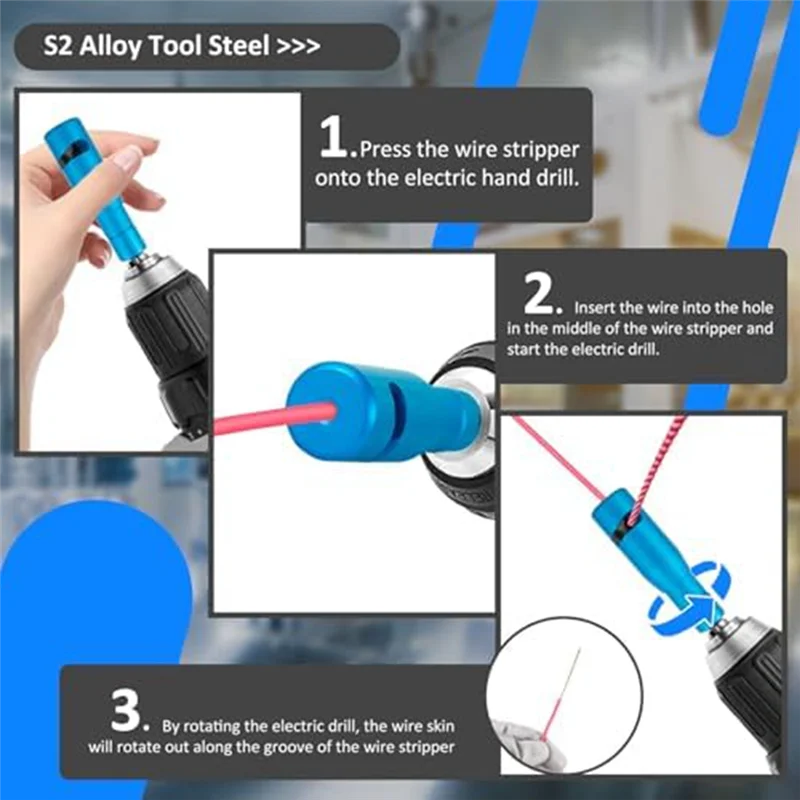 S2 Alloy Tool Steel >>>

1. Press the wire stripper onto the electric hand drill.

2. Insert the wire into the hole in the middle of the wire stripper and start the electric drill.

3. By rotating the electric drill, the wire skin will rotate out along the groove of the wire stripper