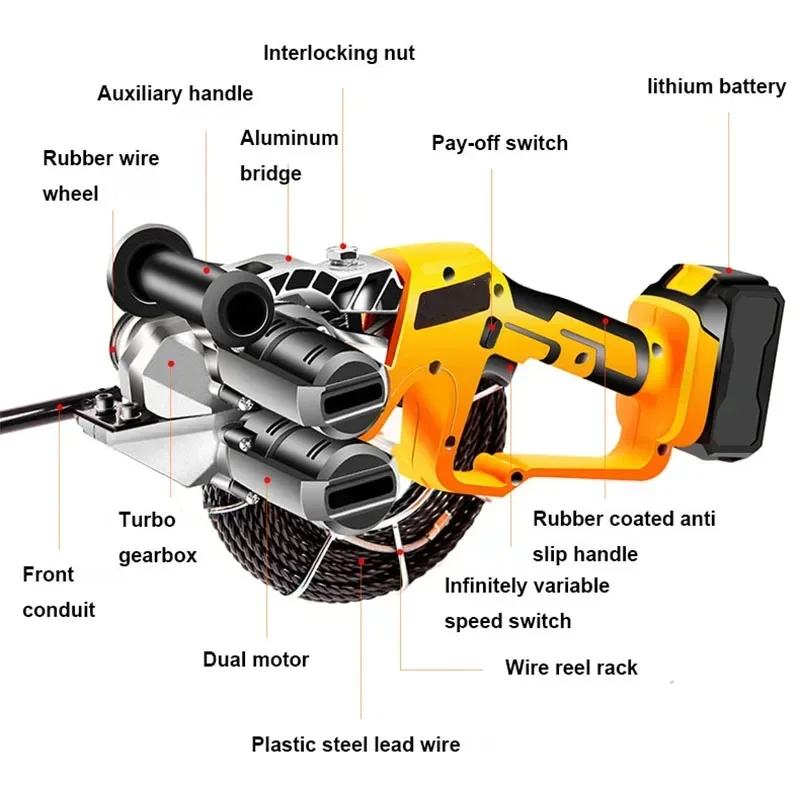 Interlocking nut

Auxiliary handle

lithium battery

Aluminum bridge

Pay-off switch

Rubber wire wheel

Turbo gearbox

Rubber coated anti slip handle

Front conduit

Infinitely variable speed switch

Dual motor

Wire reel rack

Plastic steel lead wire