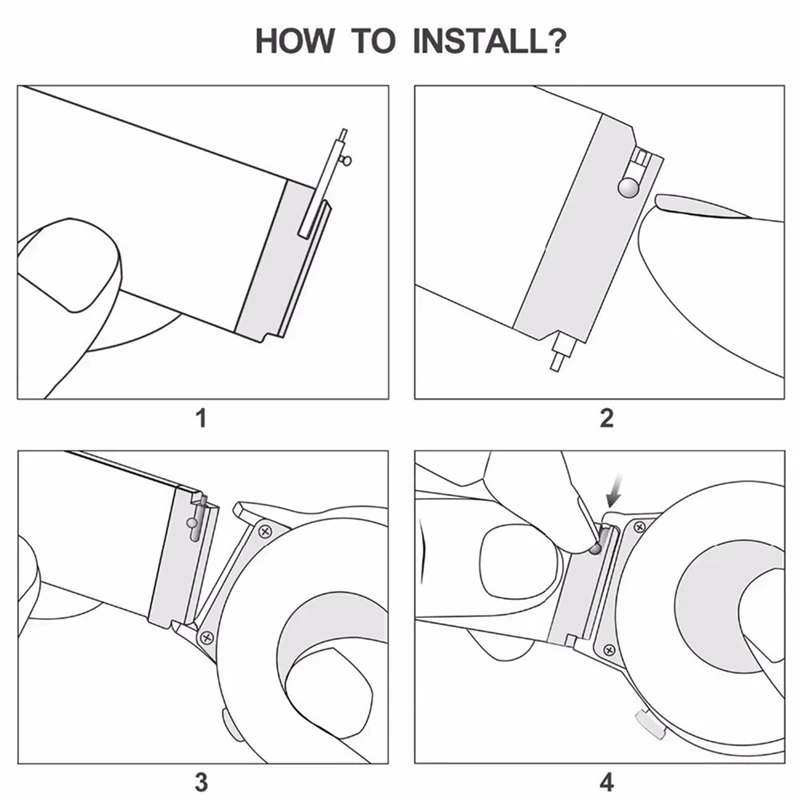 HOW TO INSTALL?

1

2

3

4