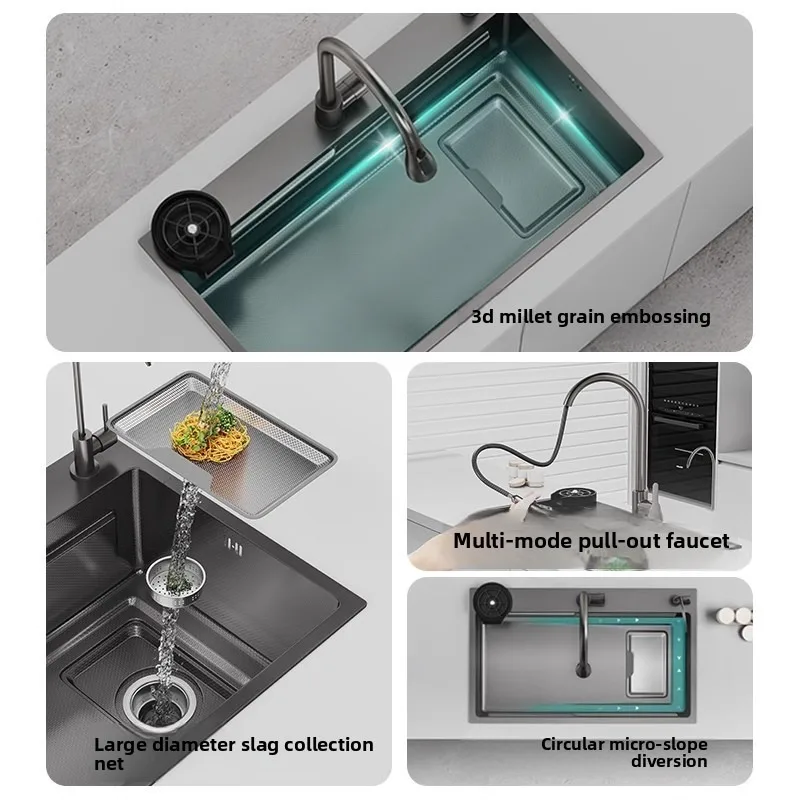 3d millet grain embossing

Large diameter slag collection net

Multi-mode pull-out faucet

Circular micro-slope diversion