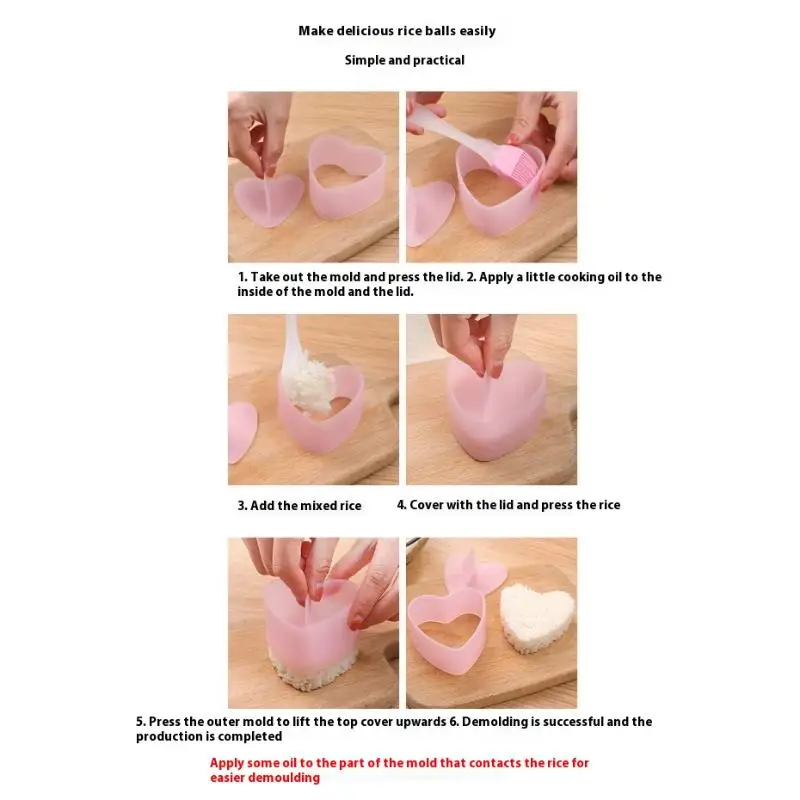 Make delicious rice balls easily

Simple and practical

1. Take out the mold and press the lid. 2. Apply a little cooking oil to the inside of the mold and the lid.

3. Add the mixed rice

4. Cover with the lid and press the rice

5. Press the outer mold to lift the top cover upwards 6. Demolding is successful and the production is completed

Apply some oil to the part of the mold that contacts the rice for easier demoulding