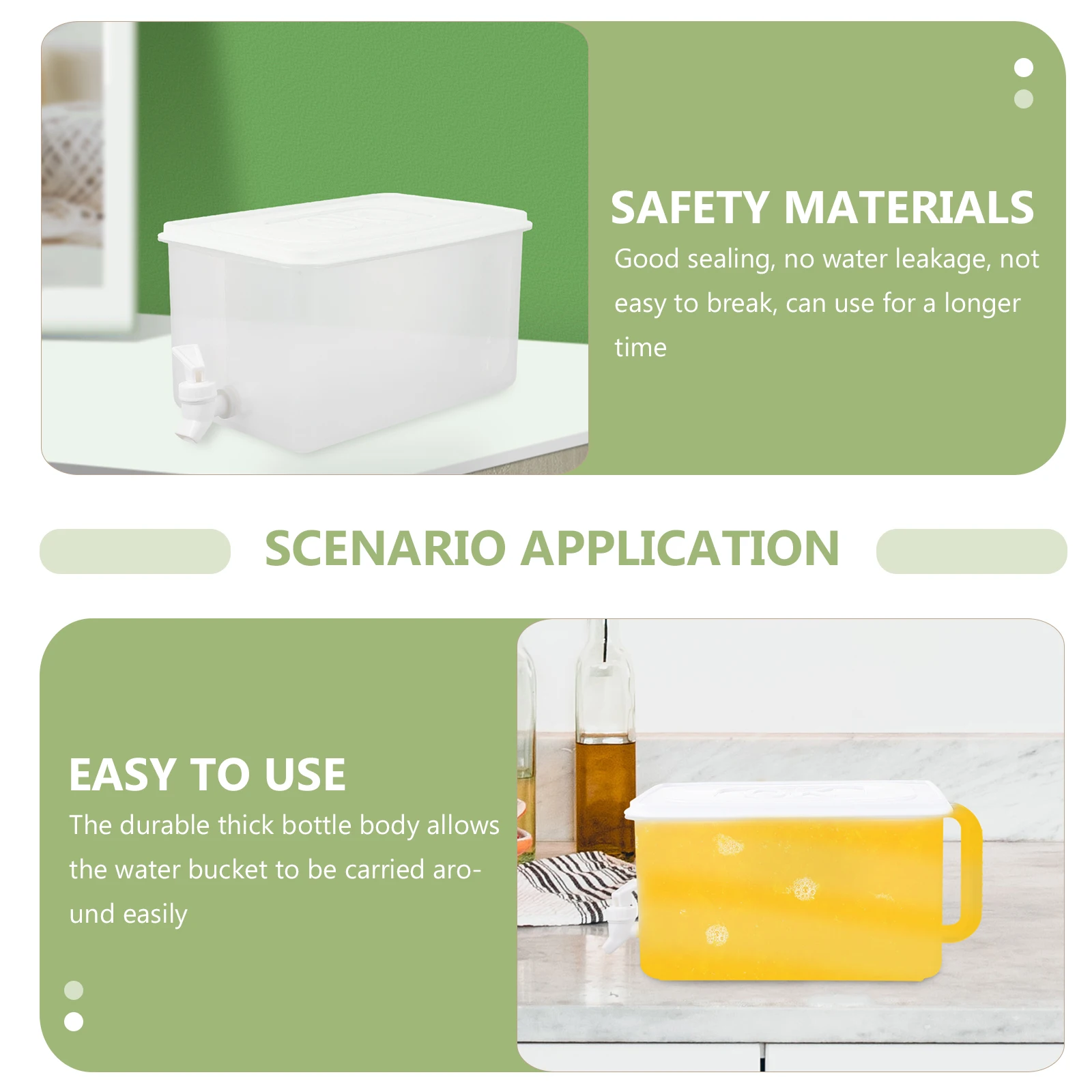 SAFETY MATERIALS

Good sealing, no water leakage, not easy to break, can use for a longer time

SCENARIO APPLICATION

EASY TO USE

The durable thick bottle body allows the water bucket to be carried around easily