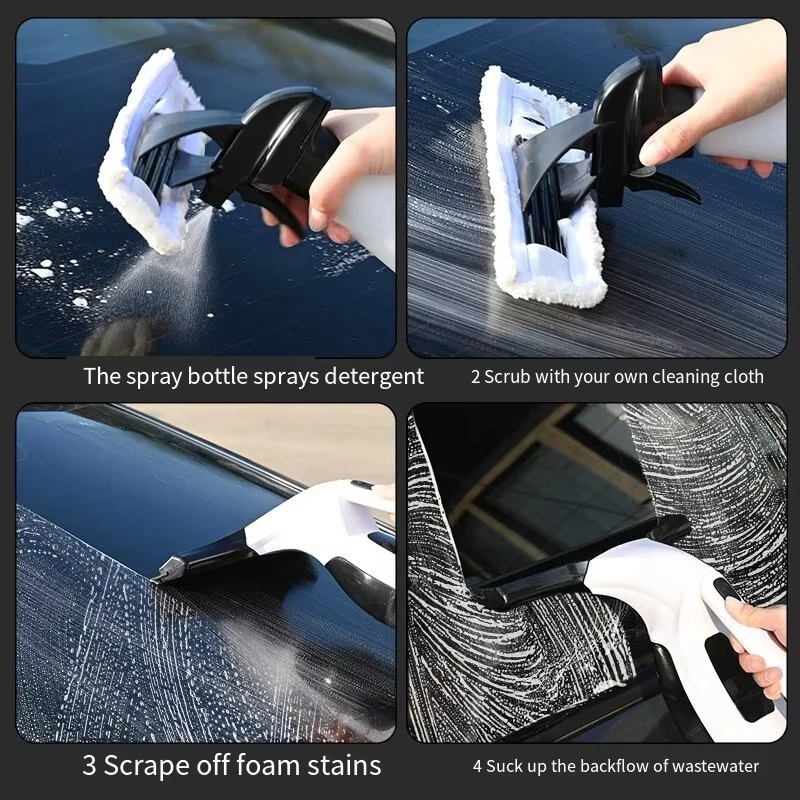 The spray bottle sprays detergent

2 Scrub with your own cleaning cloth

3 Scrape off foam stains

4 Suck up the backflow of wastewater