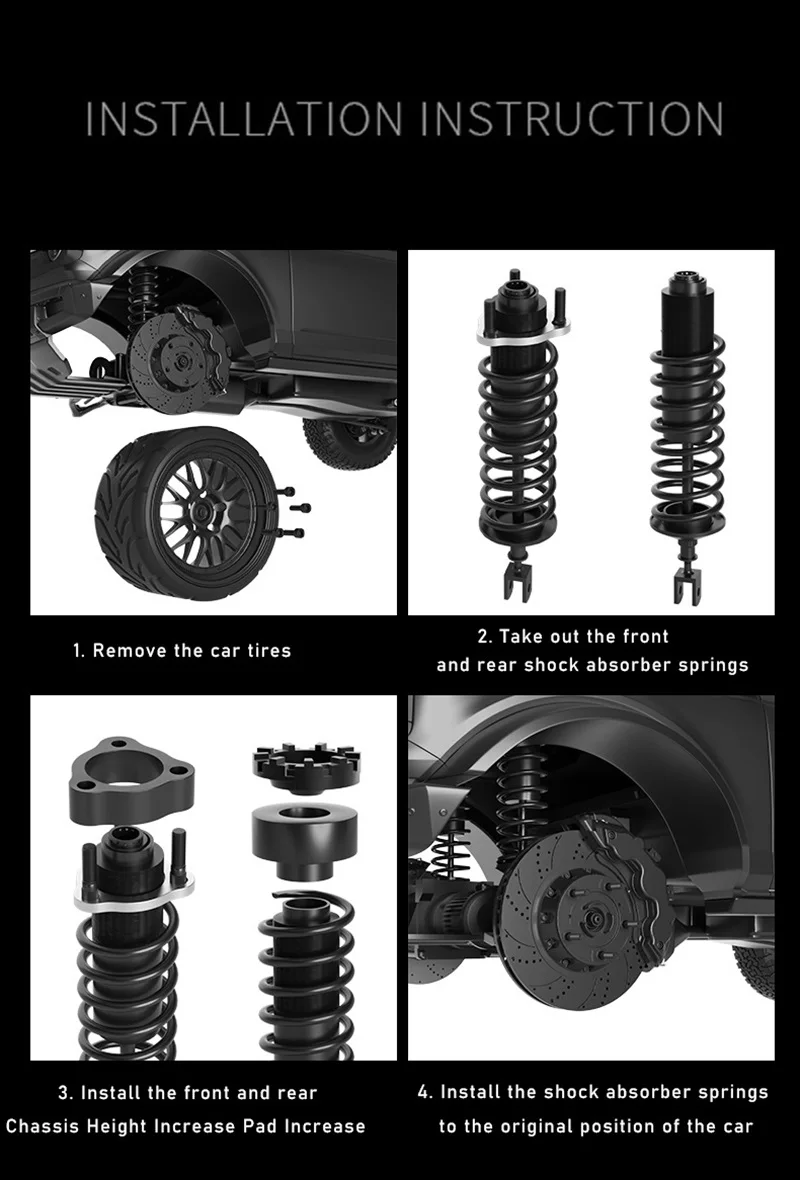 INSTALLATION INSTRUCTION

1. Remove the car tires

2. Take out the front and rear shock absorber springs

3. Install the front and rear Chassis Height Increase Pad Increase

4. Install the shock absorber springs to the original position of the car