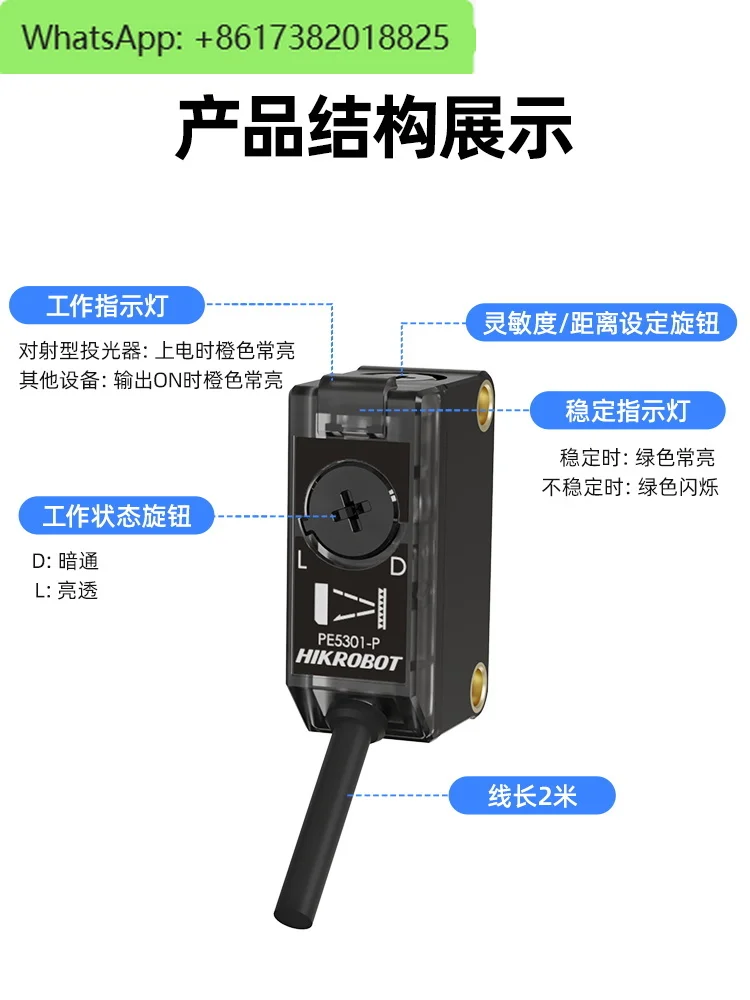 WhatsApp: +8617382018825

产品结构展示

工作指示灯

对射型投光器: 上电时橙色常亮
其他设备: 输出ON时橙色常亮

灵敏度/距离设定旋钮

稳定指示灯

稳定时: 绿色常亮
不稳定时: 绿色闪烁

工作状态旋钮

D: 暗通
L: 亮透

L D

PE5301-P
HIKROBOT

线长2米