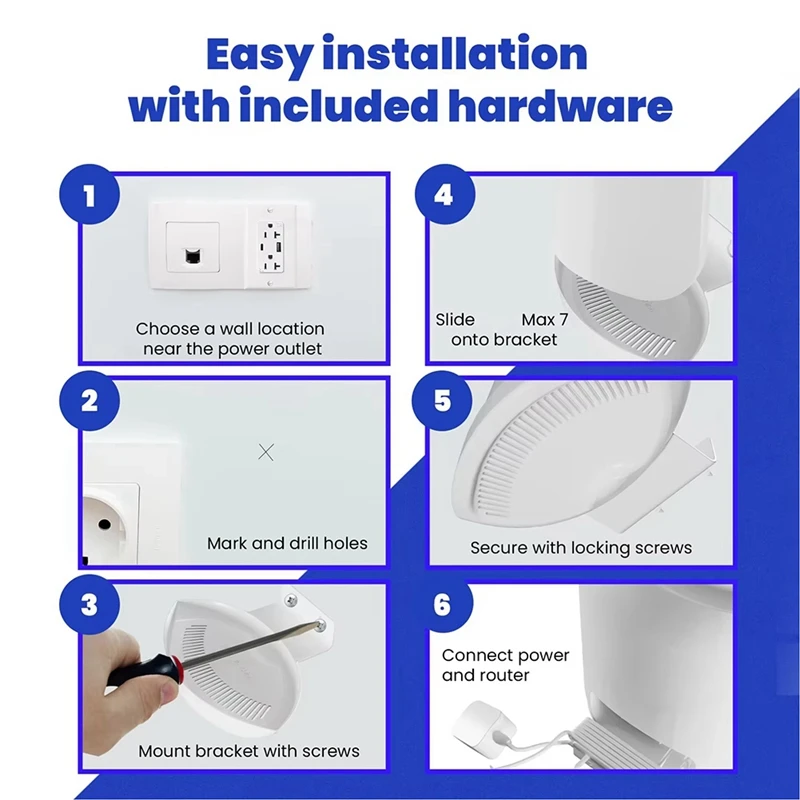 Easy installation with included hardware

1

Choose a wall location near the power outlet

2

Mark and drill holes

3

Mount bracket with screws

4

Slide Max 7 onto bracket

5

Secure with locking screws

6

Connect power and router