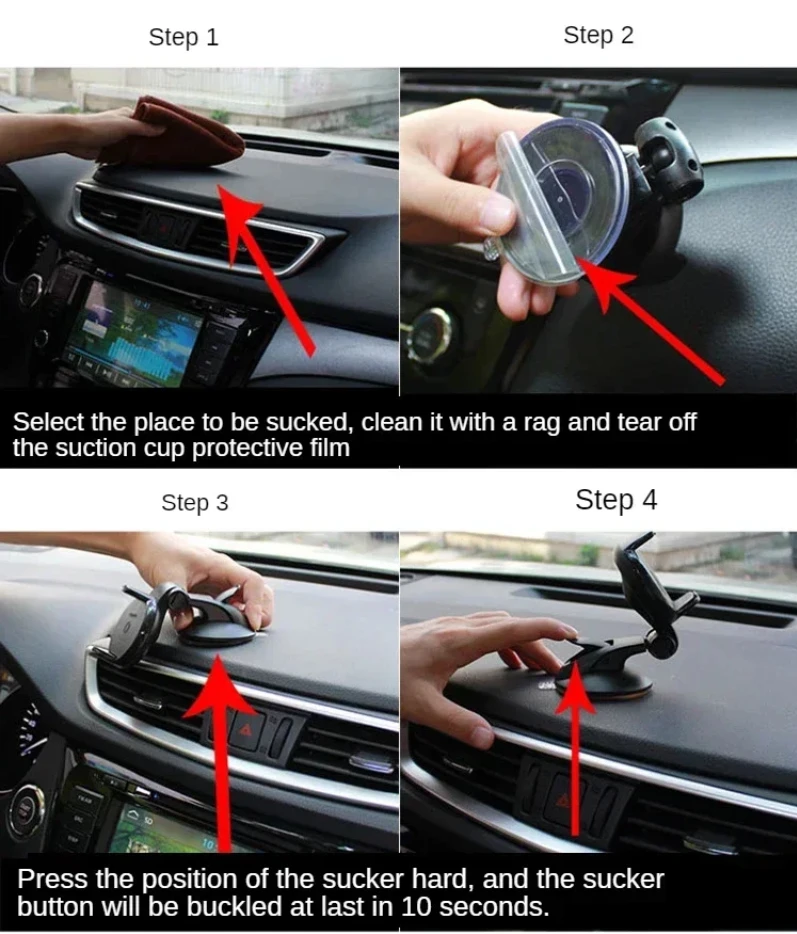 Step 1

Step 2

Select the place to be sucked, clean it with a rag and tear off the suction cup protective film

Step 3

Step 4

Press the position of the sucker hard, and the sucker button will be buckled at last in 10 seconds.