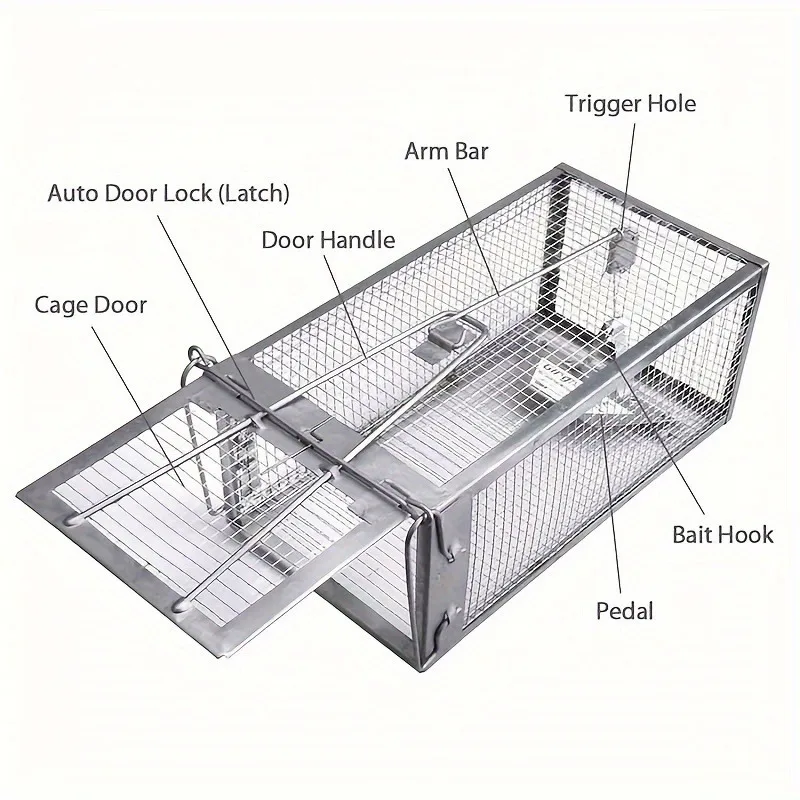 Trigger Hole

Arm Bar

Auto Door Lock (Latch)

Door Handle

Cage Door

Bait Hook

Pedal