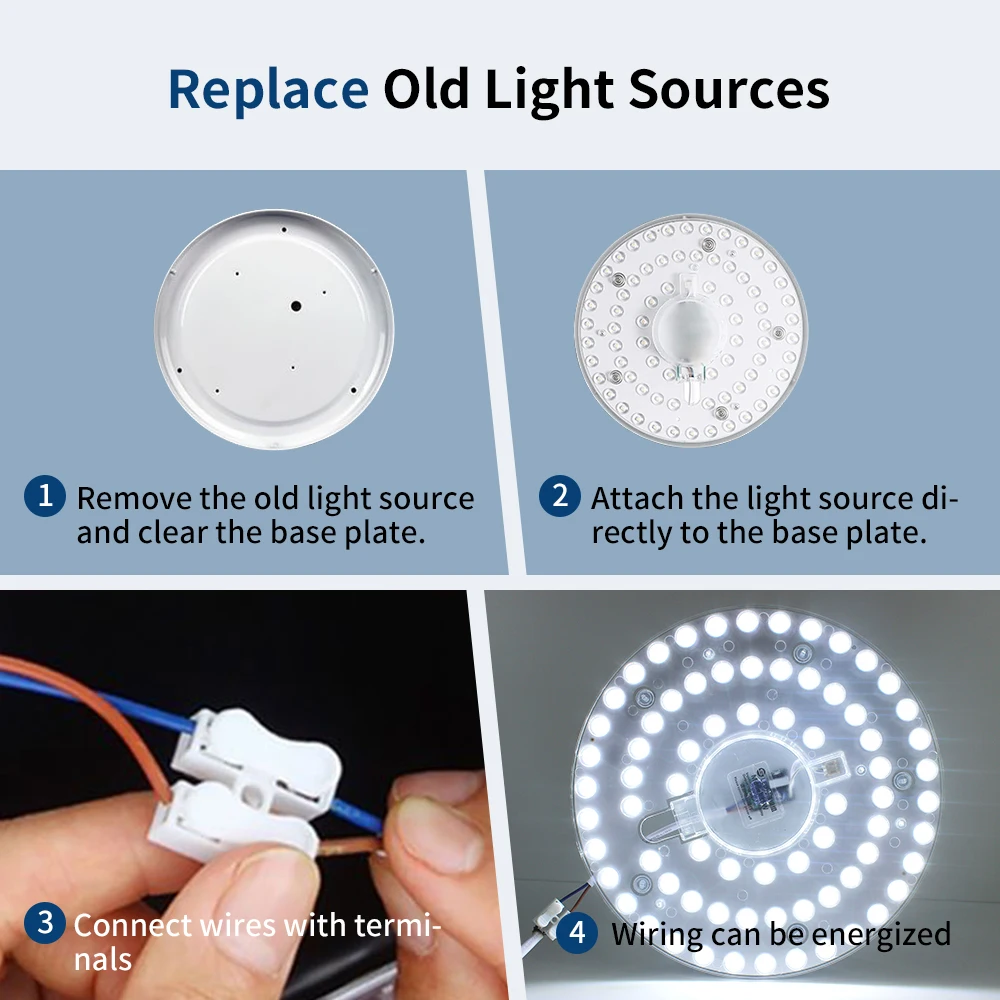 Replace Old Light Sources

1 Remove the old light source and clear the base plate.

2 Attach the light source directly to the base plate.

3 Connect wires with terminals

4 Wiring can be energized