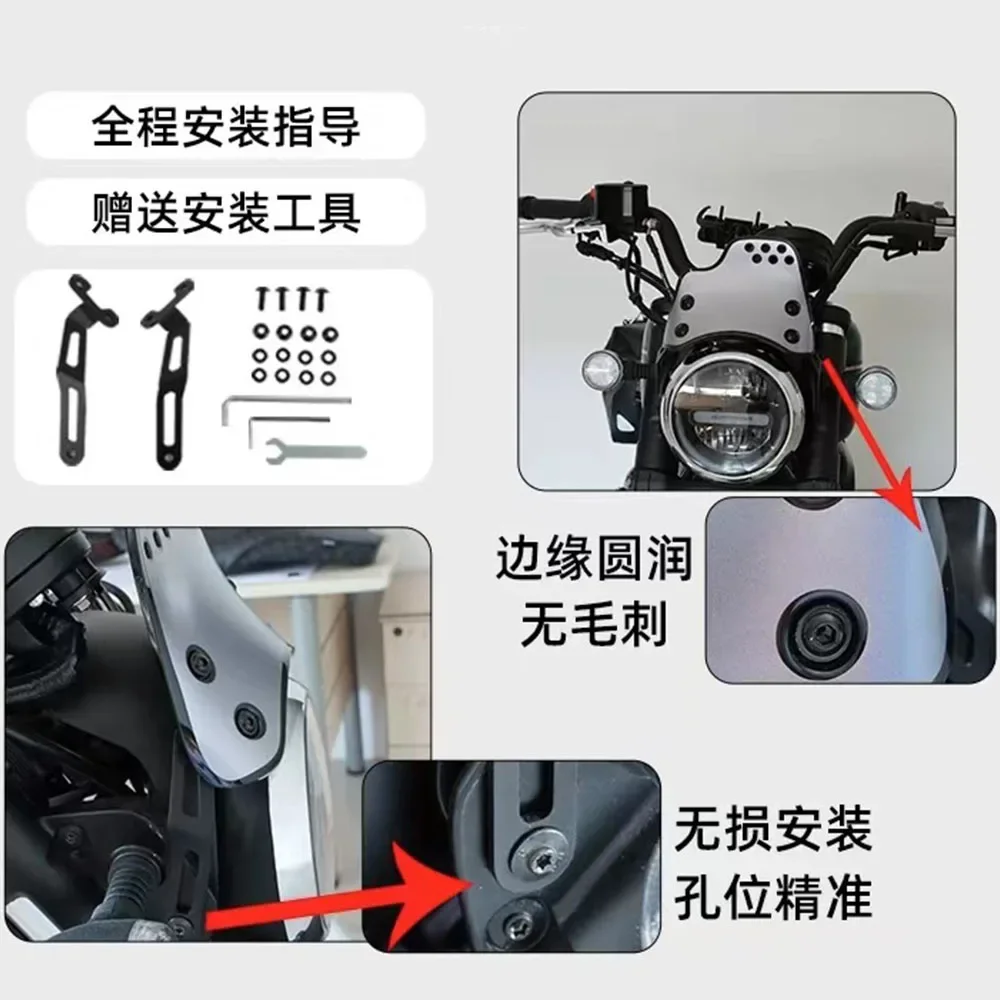 全程安装指导

赠送安装工具

边缘圆润
无毛刺

无损安装
孔位精准