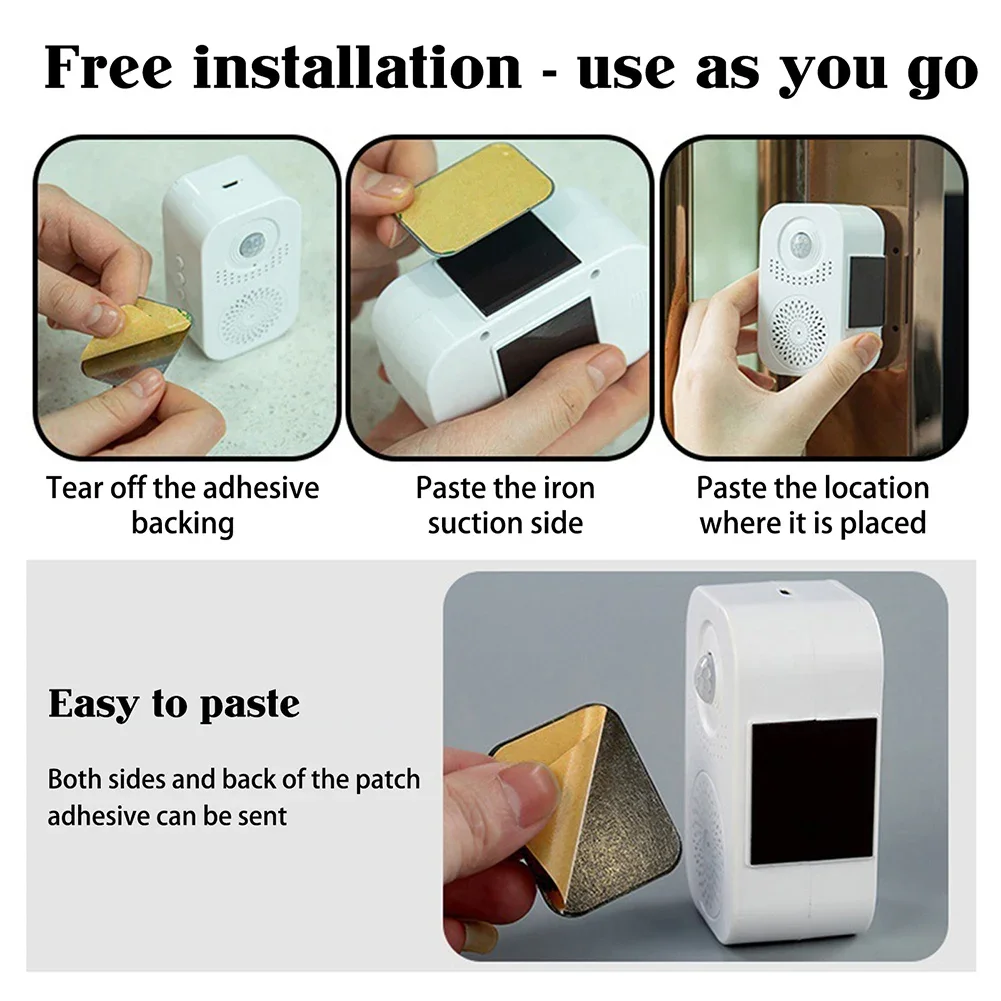 Free installation - use as you go

Tear off the adhesive backing

Paste the iron suction side

Paste the location where it is placed

Easy to paste

Both sides and back of the patch adhesive can be sent