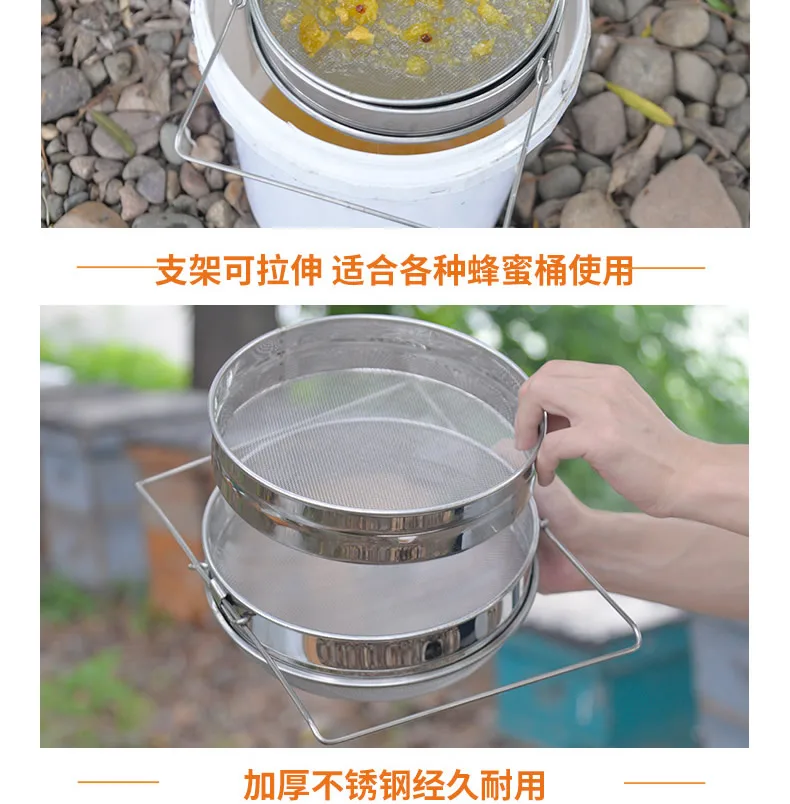 支架可拉伸 适合各种蜂蜜桶使用

加厚不锈钢经久耐用