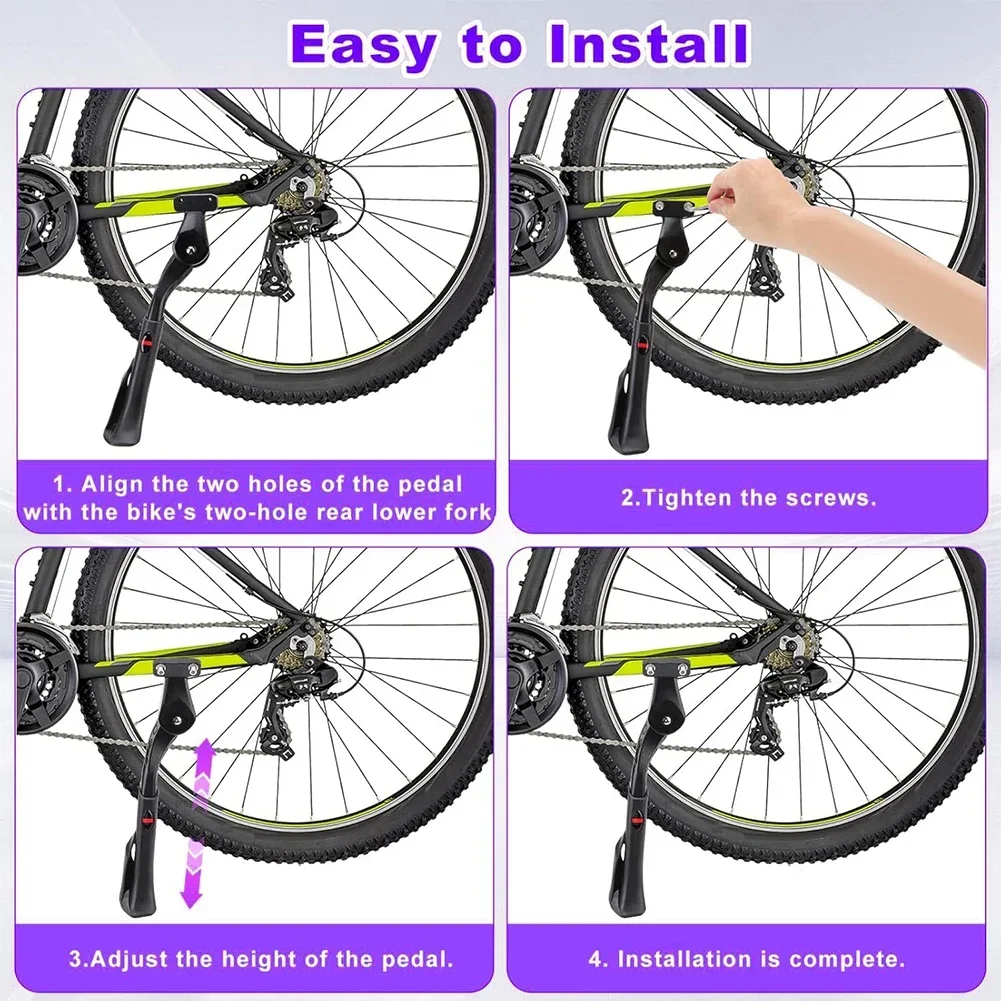 Easy to Install

1. Align the two holes of the pedal with the bike's two-hole rear lower fork

2.Tighten the screws.

3.Adjust the height of the pedal.

4. Installation is complete.