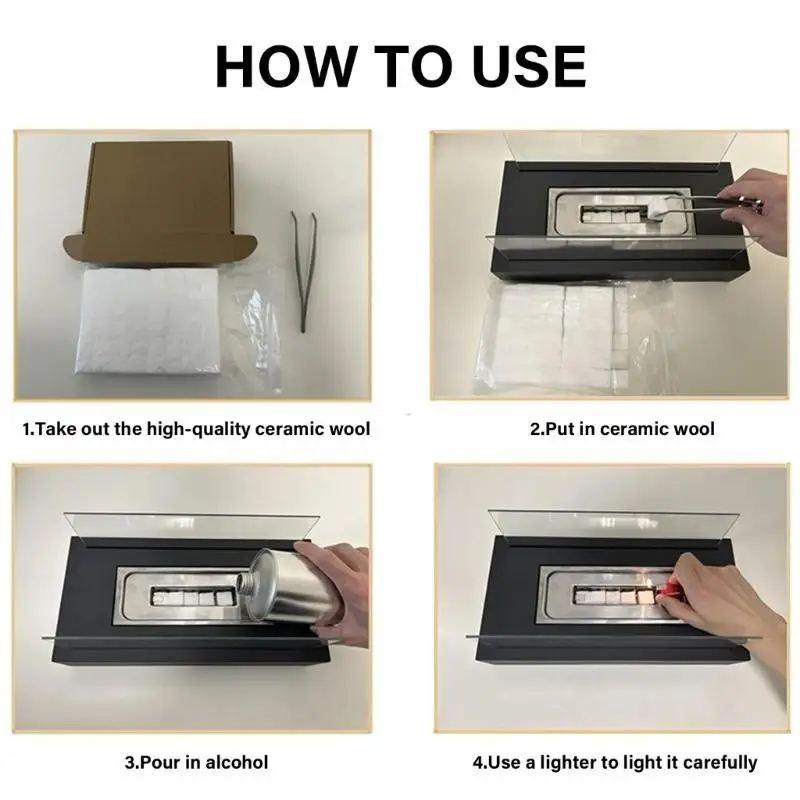 HOW TO USE

1.Take out the high-quality ceramic wool

2.Put in ceramic wool

3.Pour in alcohol

4.Use a lighter to light it carefully