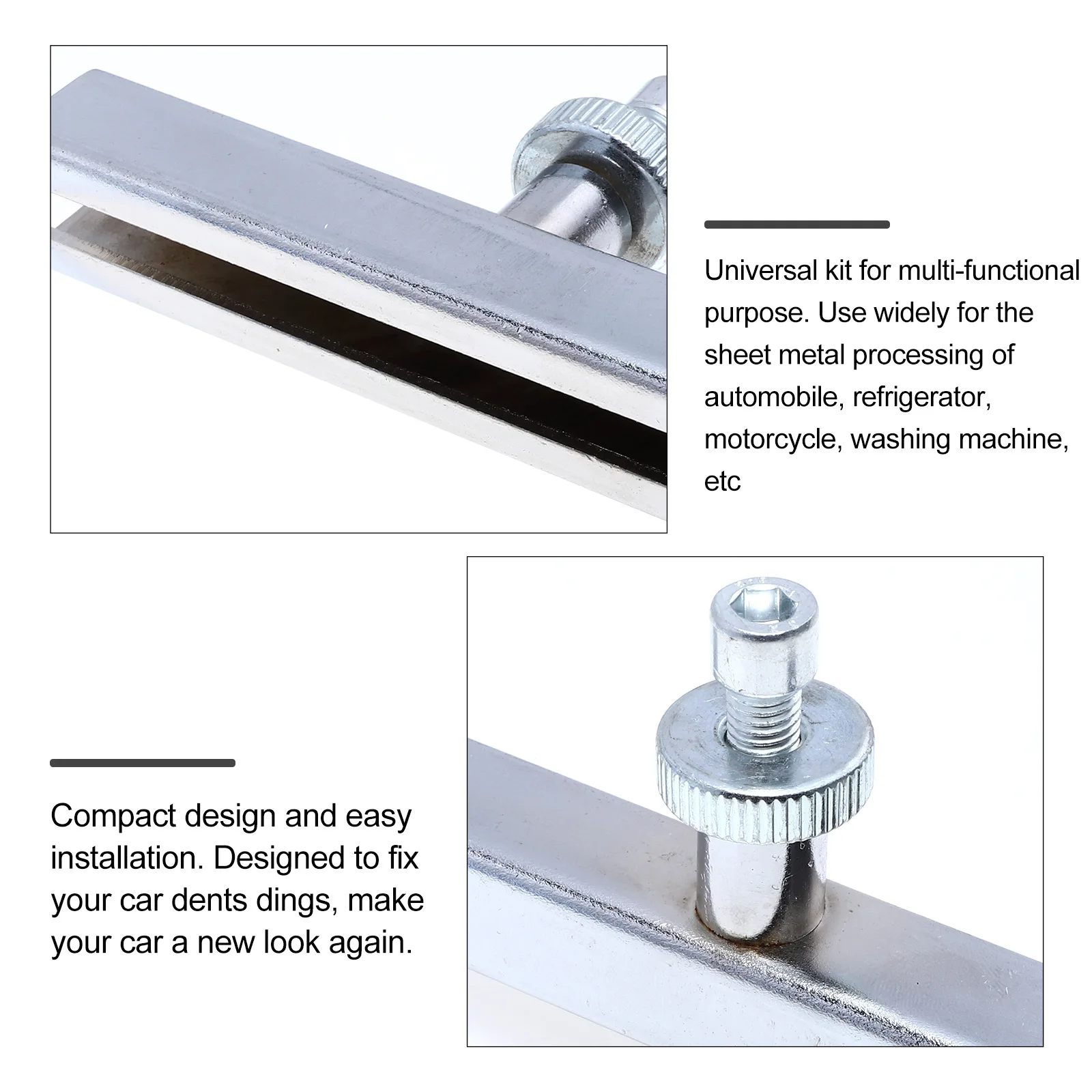 Universal kit for multi-functional purpose. Use widely for the sheet metal processing of automobile, refrigerator, motorcycle, washing machine, etc

Compact design and easy installation. Designed to fix your car dents dings, make your car a new look again.