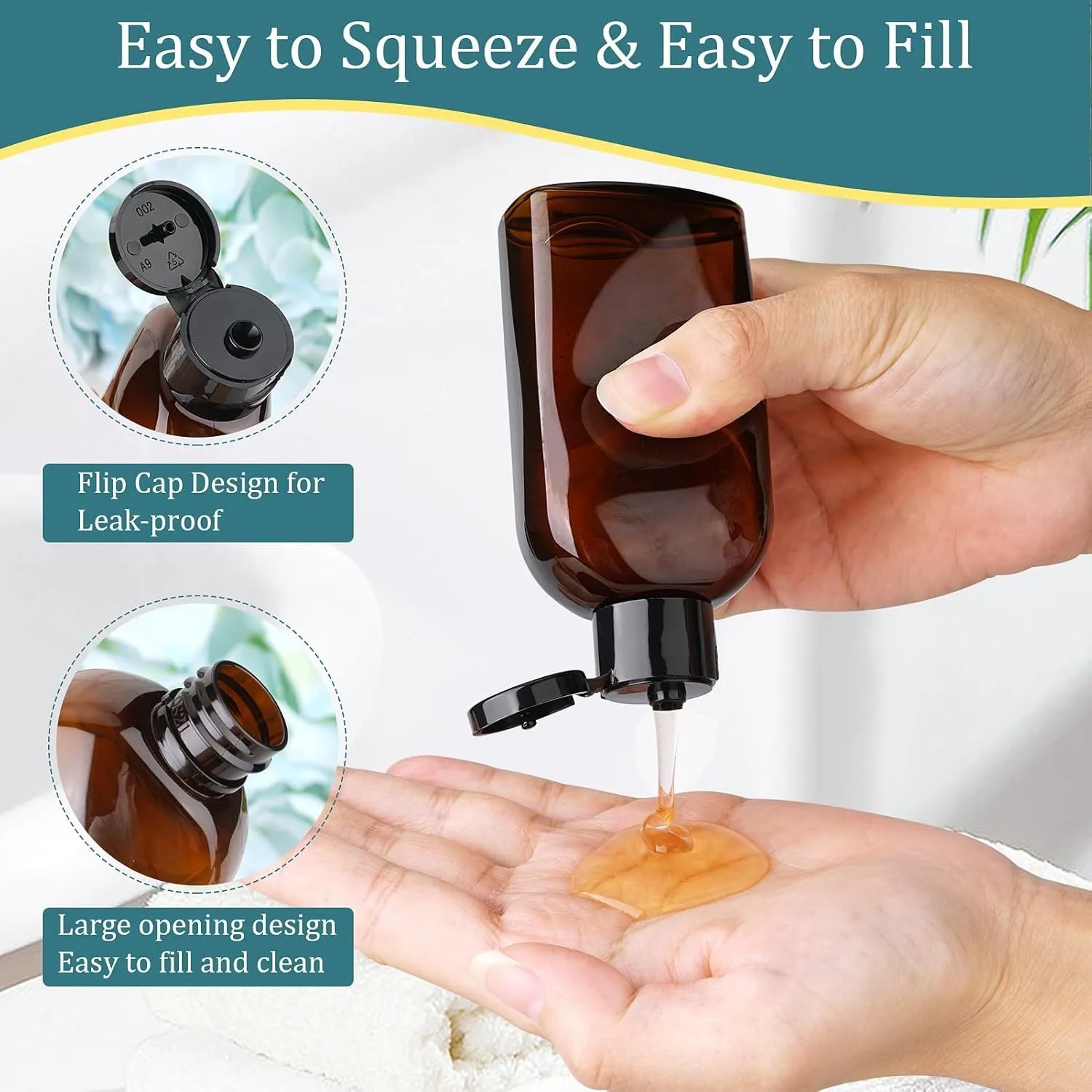 Easy to Squeeze & Easy to Fill

002
A9
5

Flip Cap Design for Leak-proof

Large opening design
Easy to fill and clean