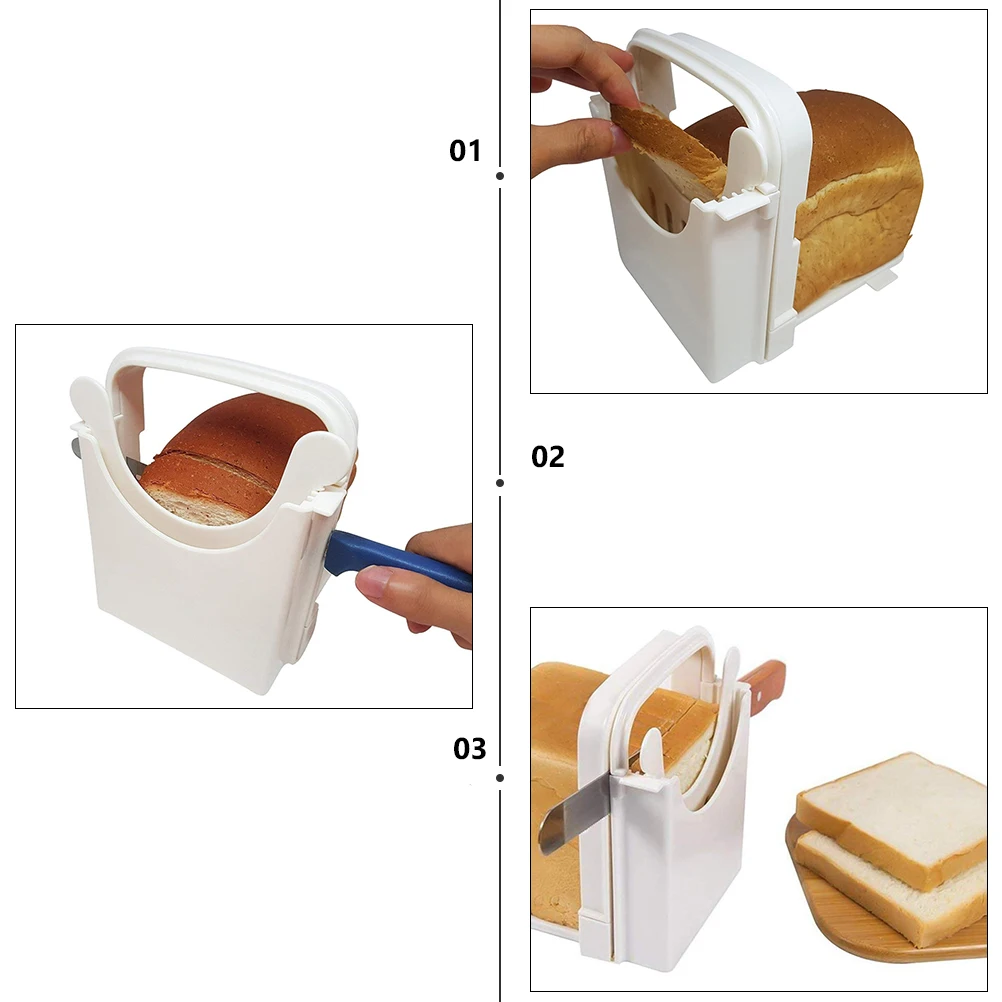 01

02

03