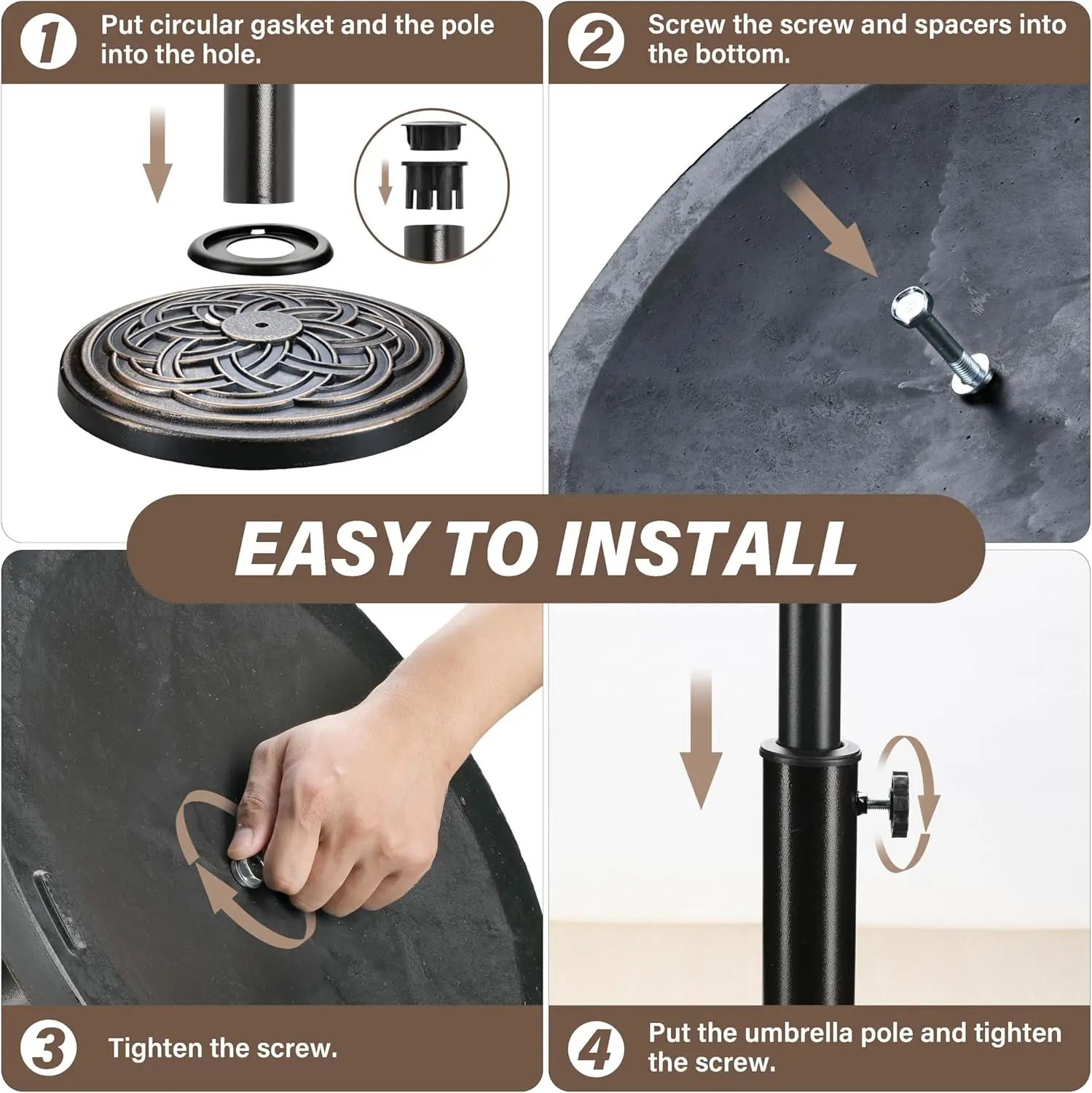 1 Put circular gasket and the pole into the hole.

2 Screw the screw and spacers into the bottom.

EASY TO INSTALL

3 Tighten the screw.

4 Put the umbrella pole and tighten the screw.