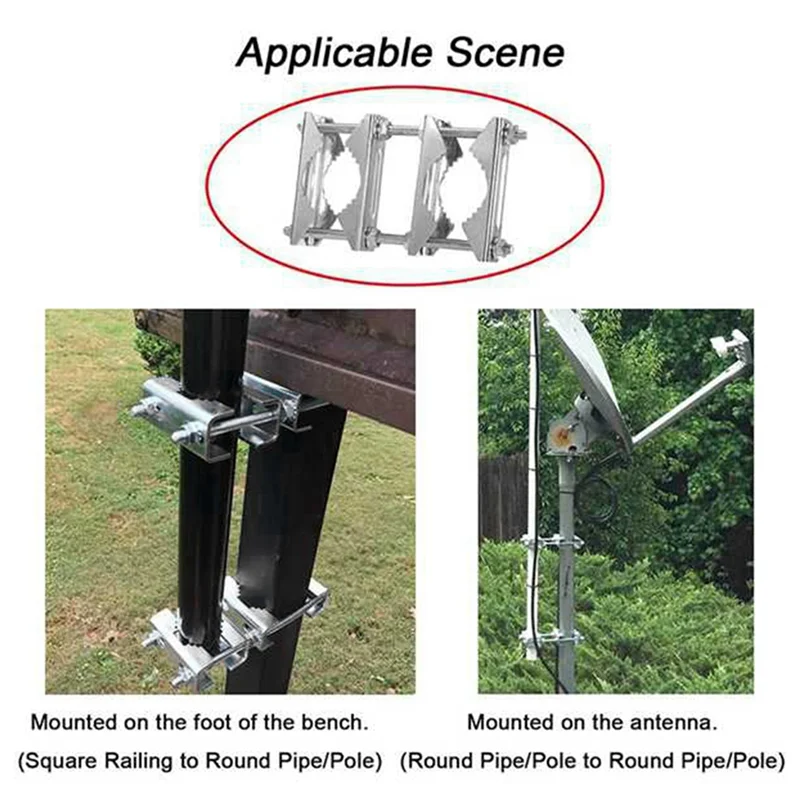 Applicable Scene

Mounted on the foot of the bench.
(Square Railing to Round Pipe/Pole)

Mounted on the antenna.
(Round Pipe/Pole to Round Pipe/Pole)