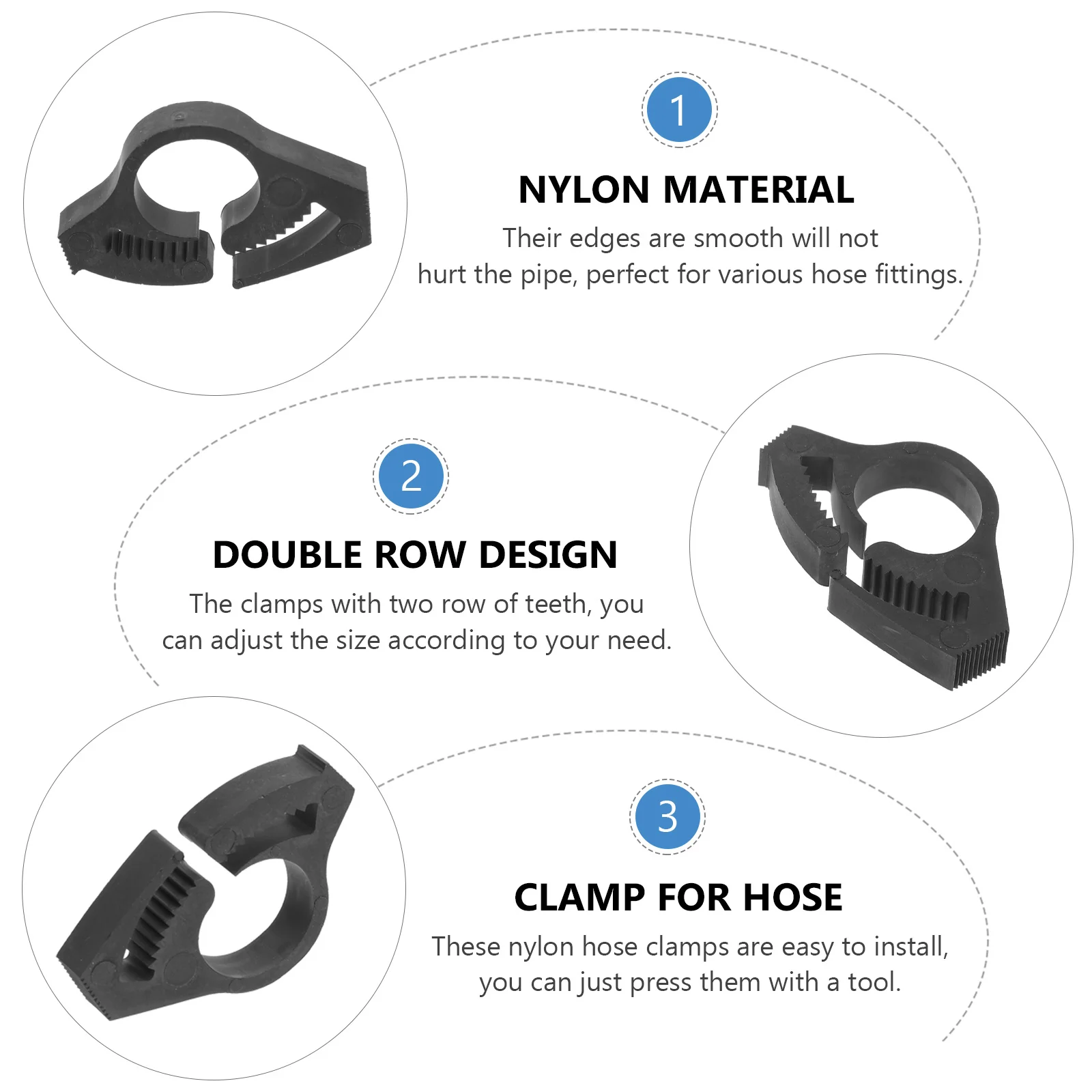 1

NYLON MATERIAL

Their edges are smooth will not hurt the pipe, perfect for various hose fittings.

2

DOUBLE ROW DESIGN

The clamps with two row of teeth, you can adjust the size according to your need.

3

CLAMP FOR HOSE

These nylon hose clamps are easy to install, you can just press them with a tool.