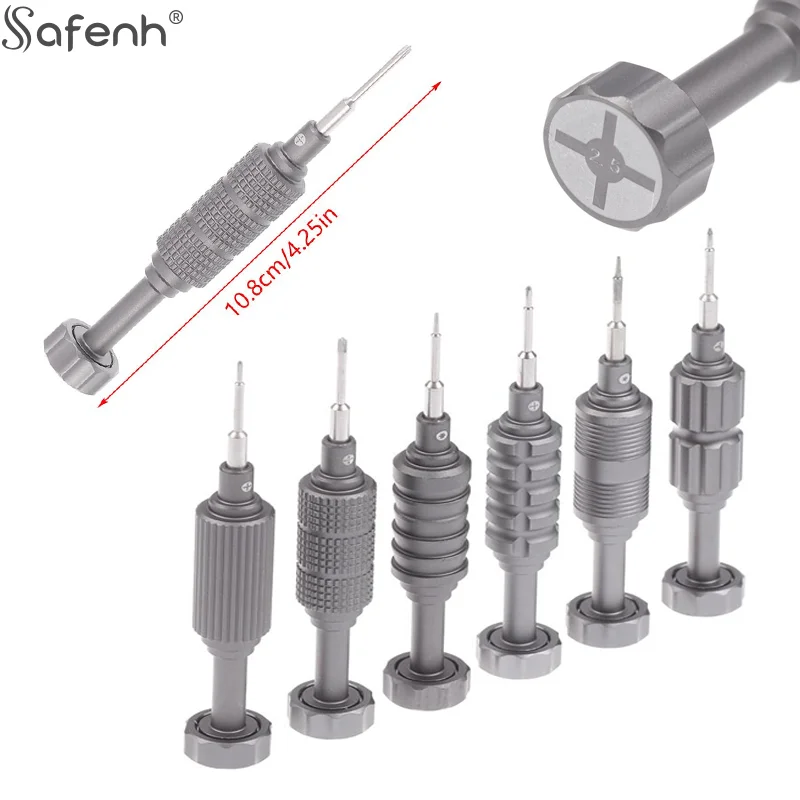 Safenh®

10.8cm/4.25in

2.5