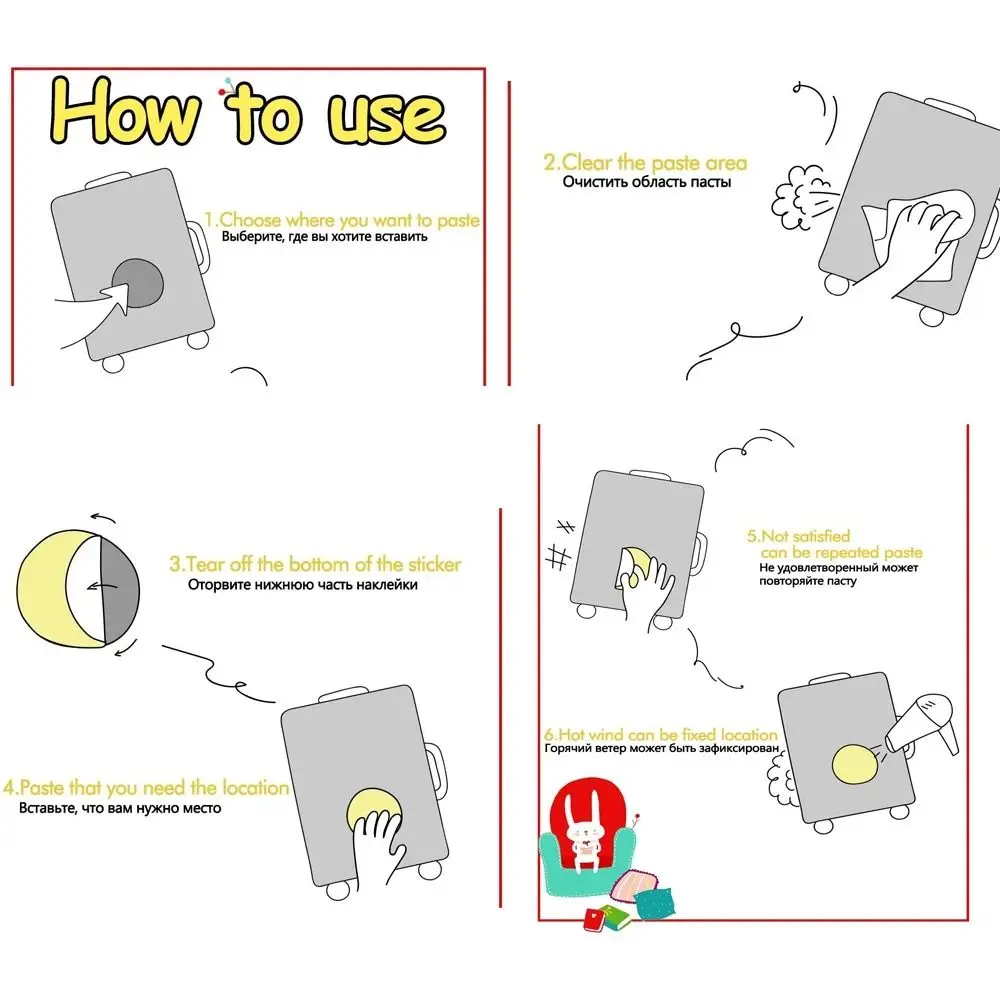 How to use

1.Choose where you want to paste
Выберите, где вы хотите вставить

2.Clear the paste area
Очистить область пасты

3.Tear off the bottom of the sticker
Оторвите нижнюю часть наклейки

4.Paste that you need the location
Вставьте, что вам нужно место

5.Not satisfied can be repeated paste
Не удовлетворенный может повторяйте пасту

6.Hot wind can be fixed location
Горячий ветер может быть зафиксирован