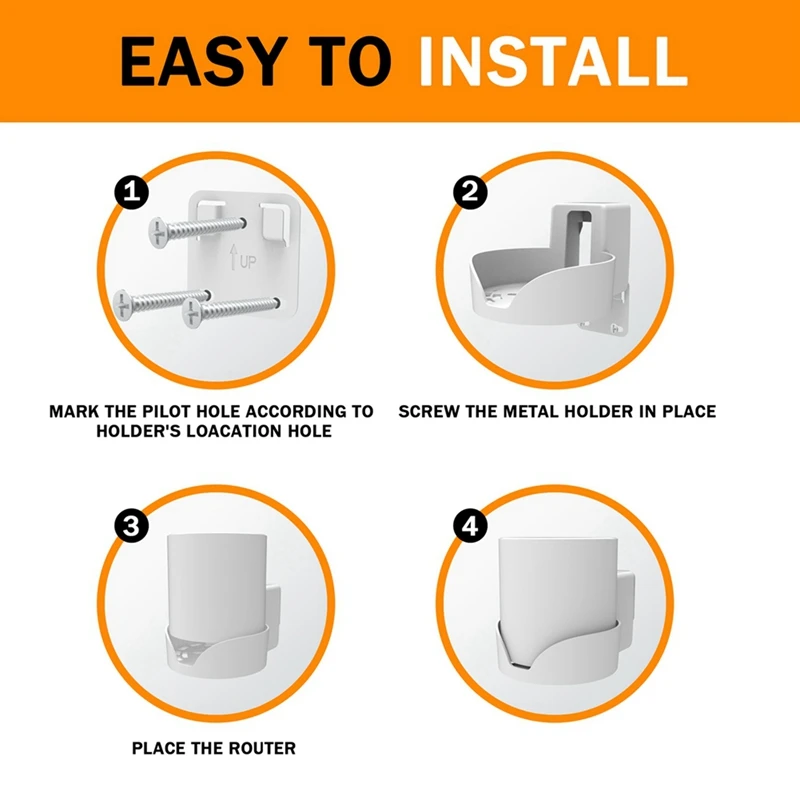 EASY TO INSTALL

1

UP

MARK THE PILOT HOLE ACCORDING TO HOLDER'S LOACATION HOLE

2

SCREW THE METAL HOLDER IN PLACE

3

PLACE THE ROUTER

4