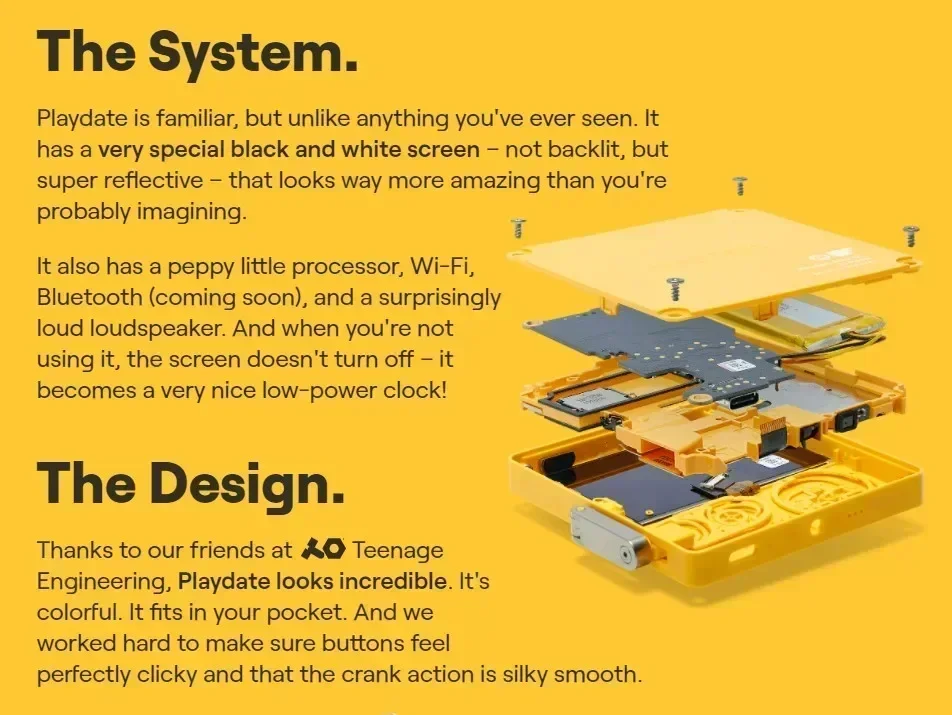 The System.

Playdate is familiar, but unlike anything you've ever seen. It has a very special black and white screen – not backlit, but super reflective – that looks way more amazing than you're probably imagining.

It also has a peppy little processor, Wi-Fi, Bluetooth (coming soon), and a surprisingly loud loudspeaker. And when you're not using it, the screen doesn't turn off – it becomes a very nice low-power clock!

The Design.

Thanks to our friends at Teenage Engineering, Playdate looks incredible. It's colorful. It fits in your pocket. And we worked hard to make sure buttons feel perfectly clicky and that the crank action is silky smooth.