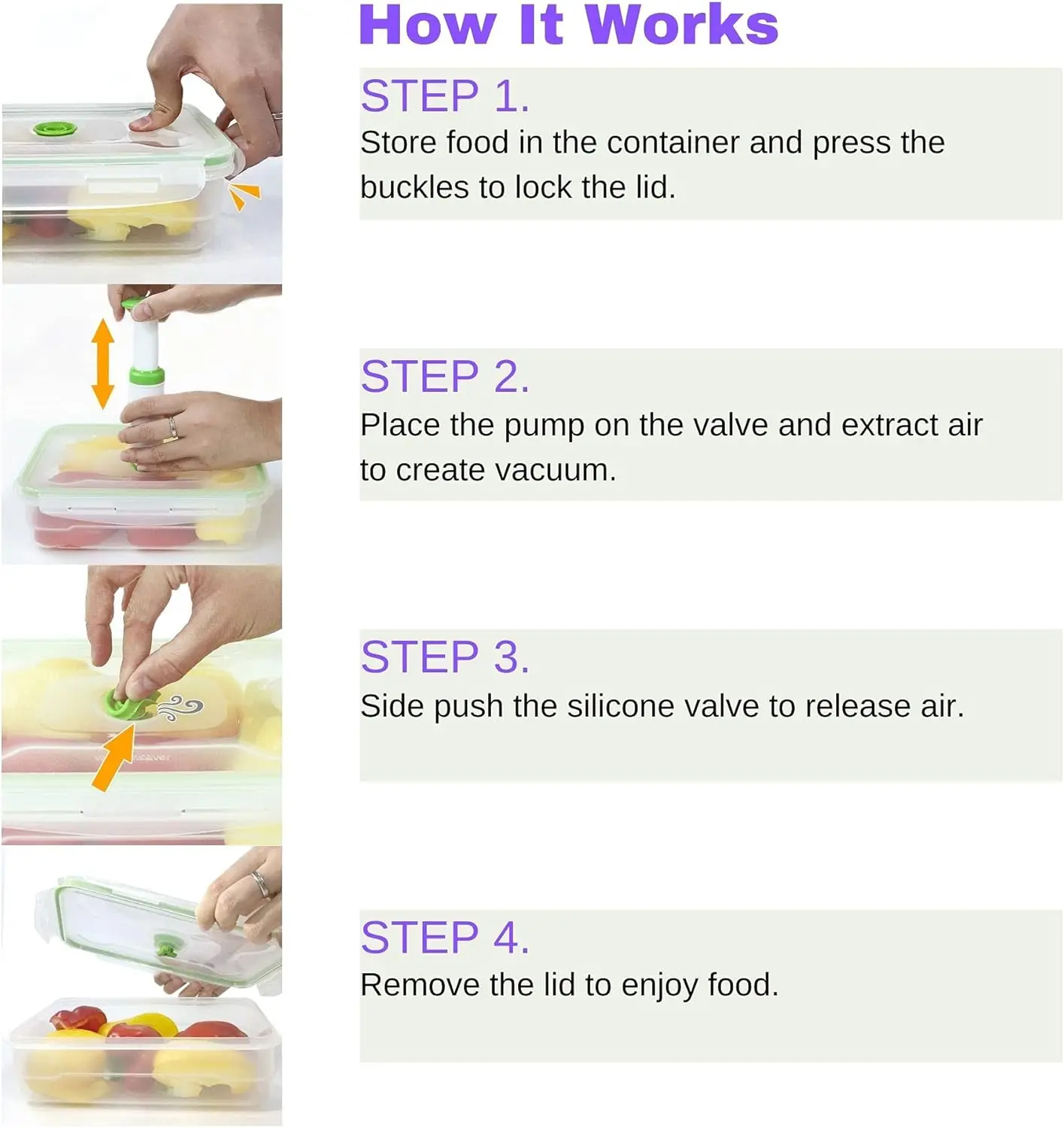 How It Works

STEP 1.
Store food in the container and press the buckles to lock the lid.

STEP 2.
Place the pump on the valve and extract air to create vacuum.

STEP 3.
Side push the silicone valve to release air.

STEP 4.
Remove the lid to enjoy food.