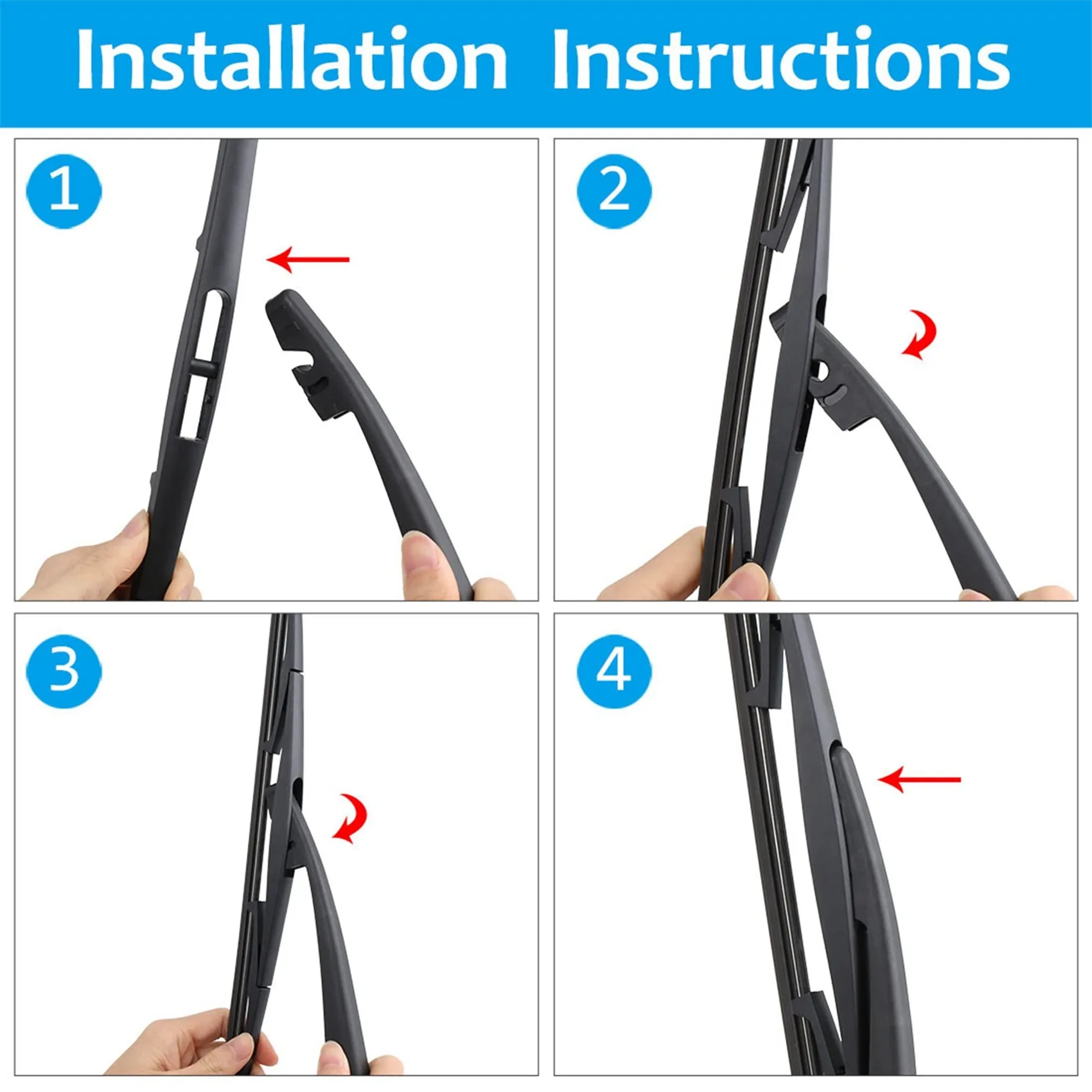 Installation Instructions

1

2

3

4