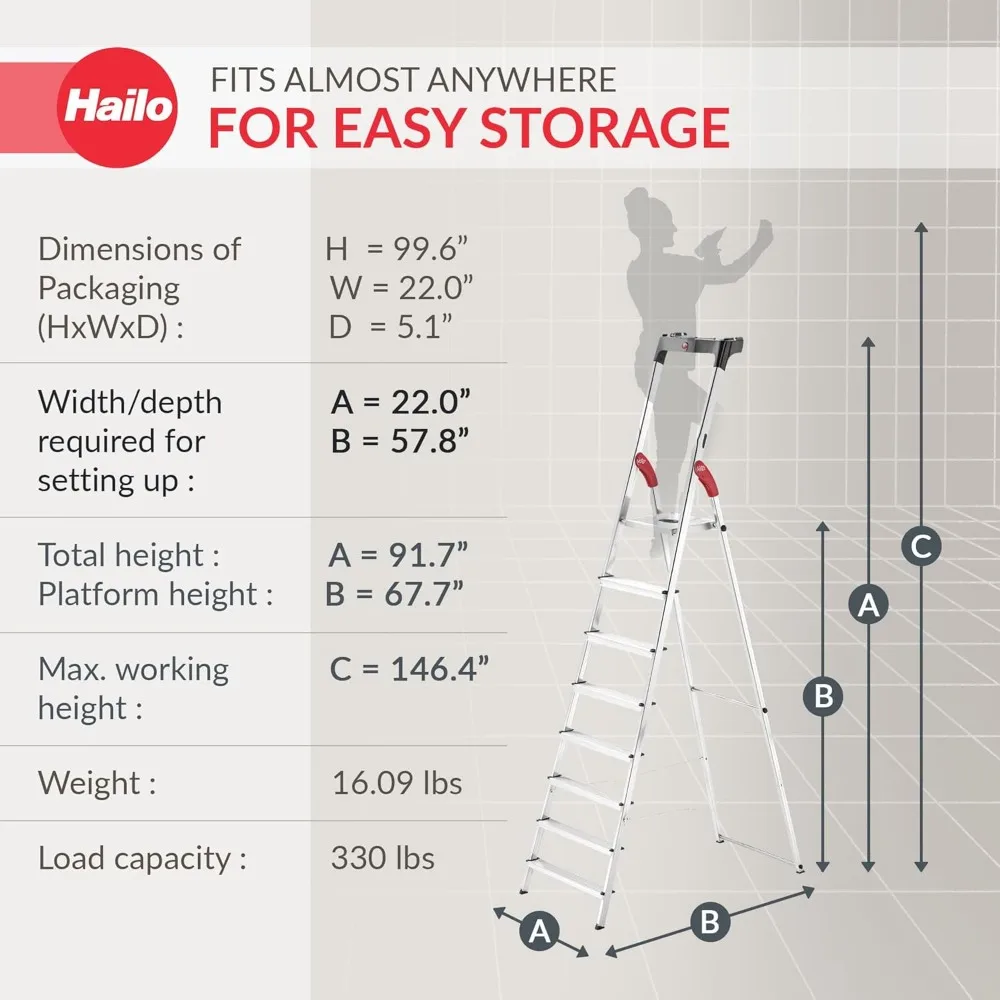 Hailo

FITS ALMOST ANYWHERE
FOR EASY STORAGE

| | |
|---|---|
| Dimensions of Packaging (HxWxD) : | H = 99.6” W = 22.0” D = 5.1” |
| Width/depth required for setting up : | A = 22.0” B = 57.8” |
| Total height : Platform height : | A = 91.7” B = 67.7” |
| Max. working height : | C = 146.4” |
| Weight : | 16.09 lbs |
| Load capacity : | 330 lbs |

C
A
B
A
B