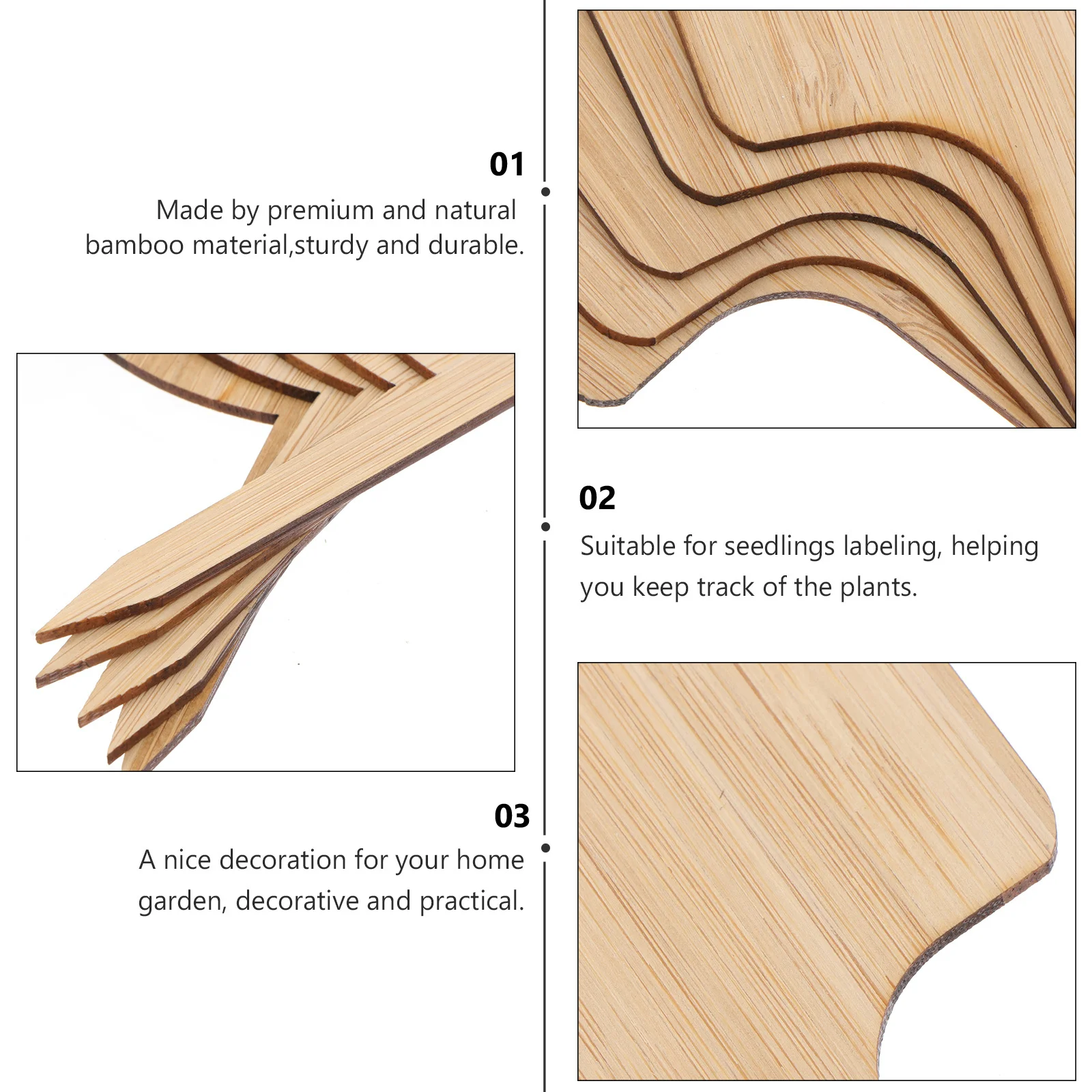 01

Made by premium and natural bamboo material,sturdy and durable.

02

Suitable for seedlings labeling, helping you keep track of the plants.

03

A nice decoration for your home garden, decorative and practical.