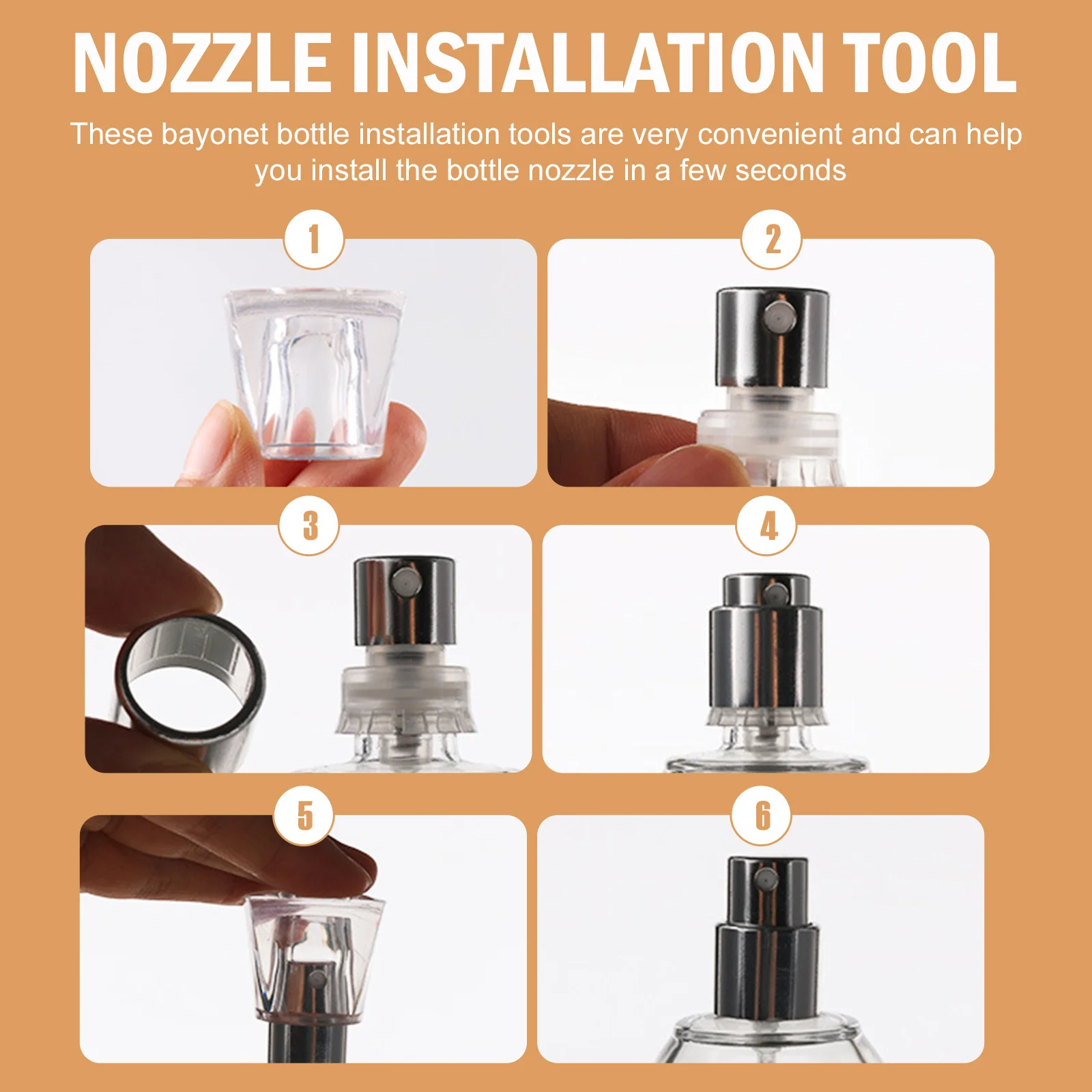 NOZZLE INSTALLATION TOOL

These bayonet bottle installation tools are very convenient and can help you install the bottle nozzle in a few seconds

1

2

3

4

5

6