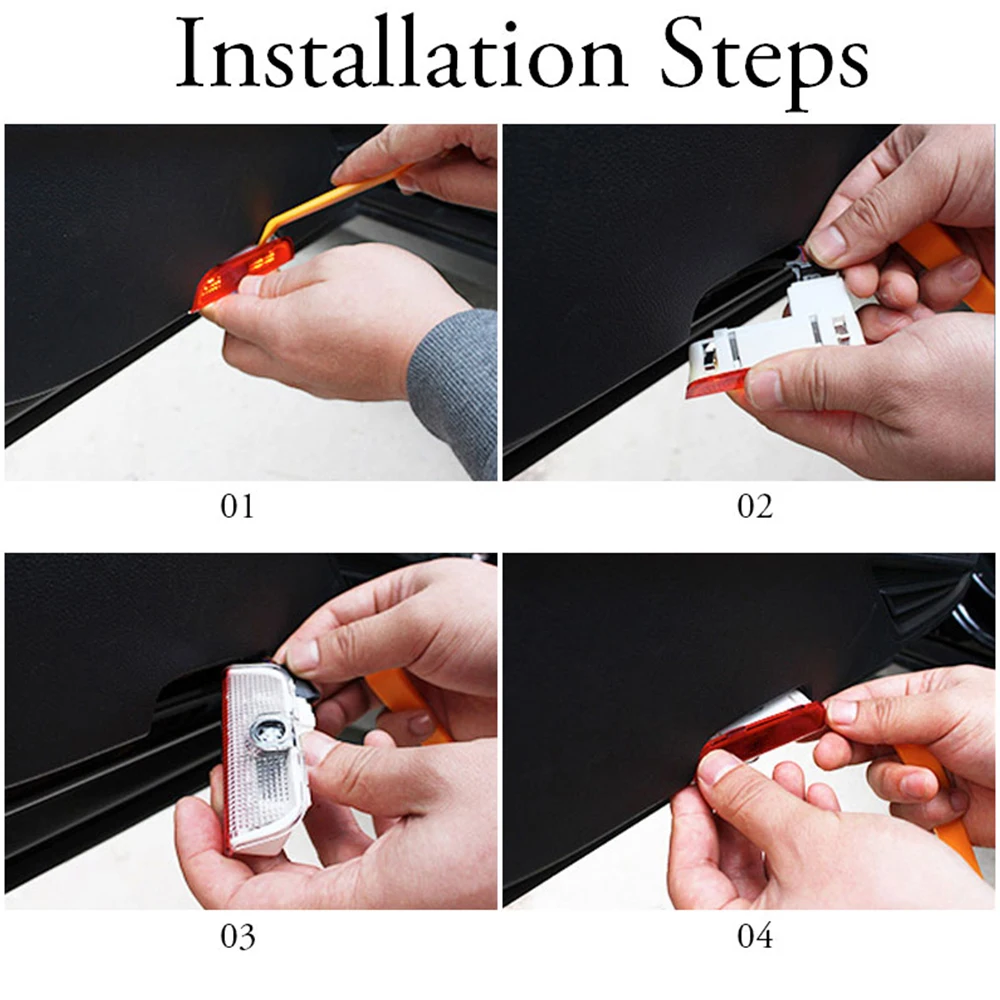 Installation Steps

01

02

03

04